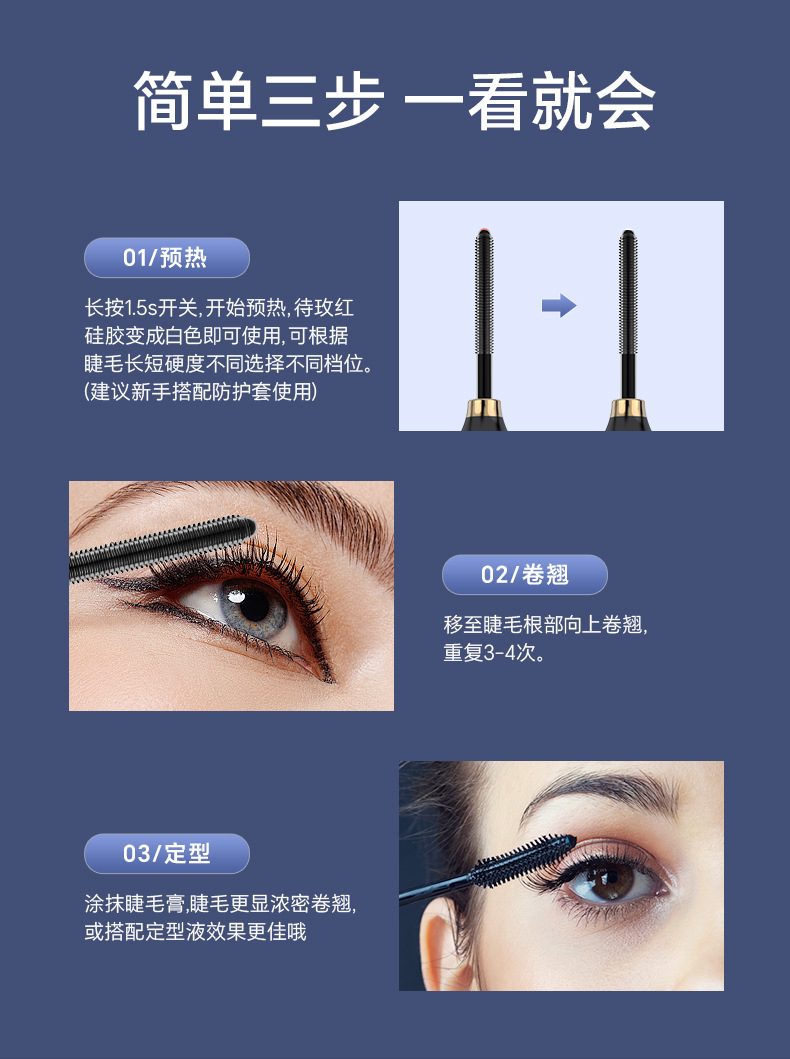 简单三步 一看就会

01/预热

长按1.5s开关,开始预热,待玫红硅胶变成白色即可使用,可根据睫毛长短硬度不同选择不同档位。(建议新手搭配防护套使用)

02/卷翘

移至睫毛根部向上卷翘,重复3-4次。

03/定型

涂抹睫毛膏,睫毛更显浓密卷翘,或搭配定型液效果更佳哦