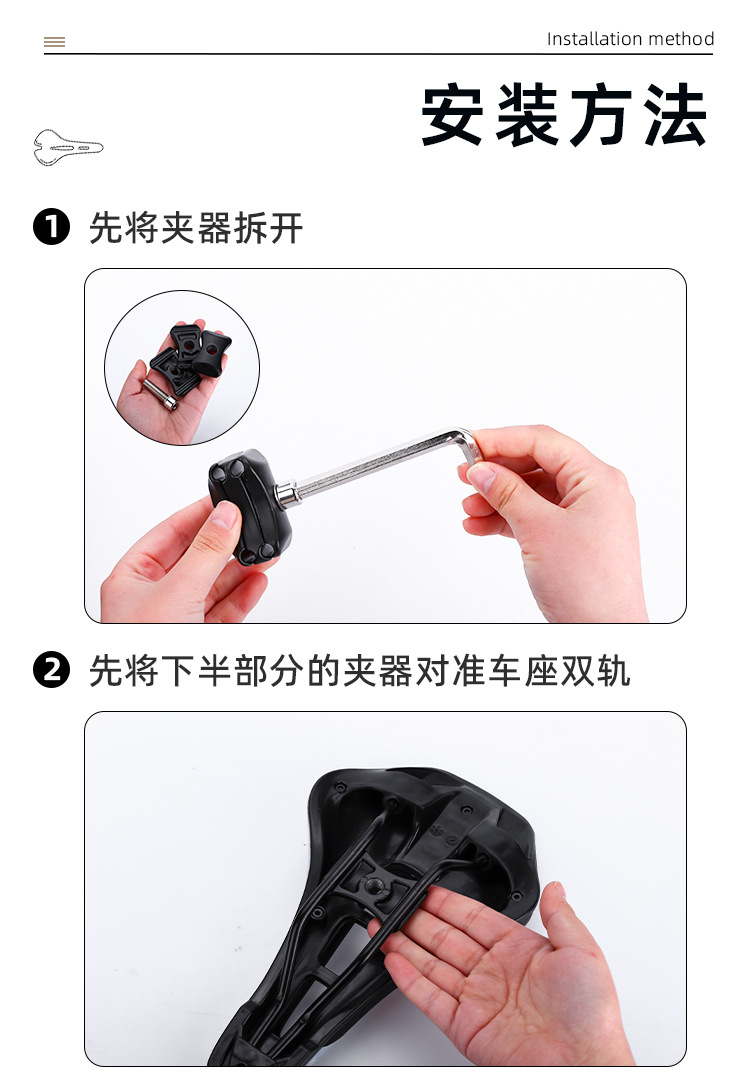 Installation method

安装方法

❶ 先将夹器拆开

❷ 先将下半部分的夹器对准车座双轨