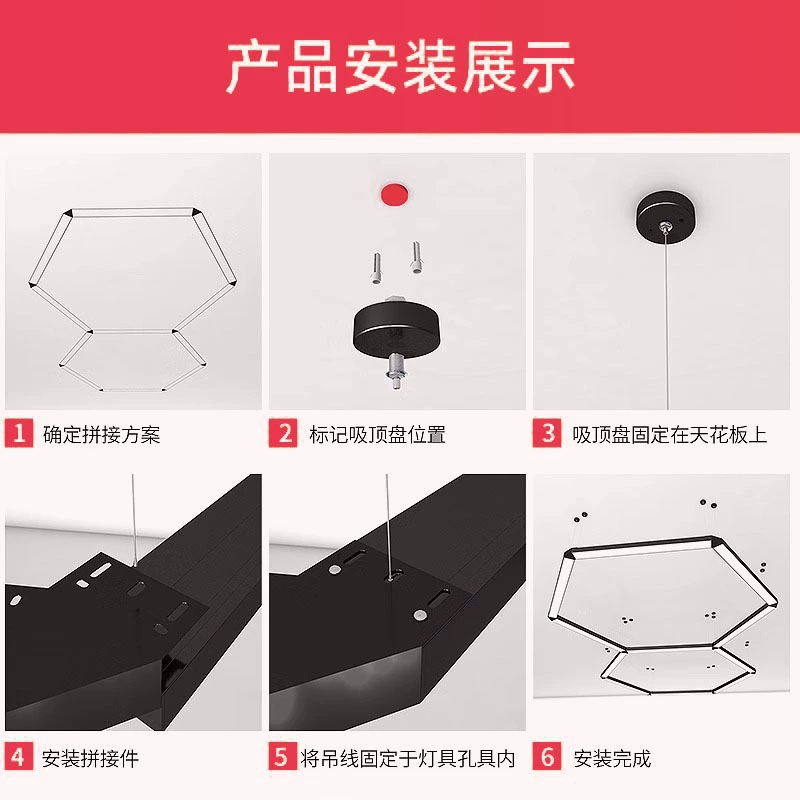 产品安装展示

1 确定拼接方案

2 标记吸顶盘位置

3 吸顶盘固定在天花板上

4 安装拼接件

5 将吊线固定于灯具孔具内

6 安装完成