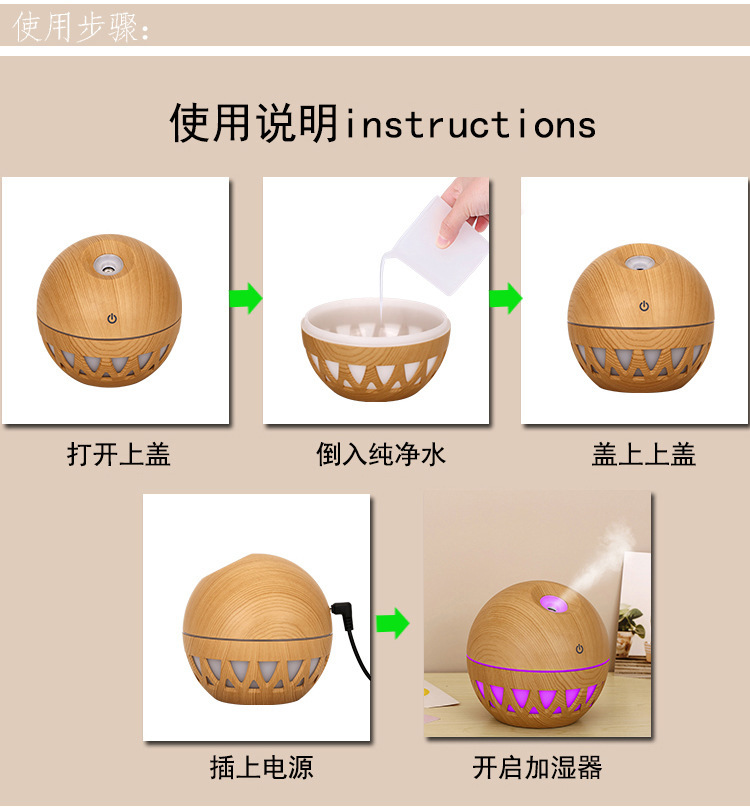 使用步骤:

使用说明instructions

打开上盖

倒入纯净水

盖上上盖

插上电源

开启加湿器