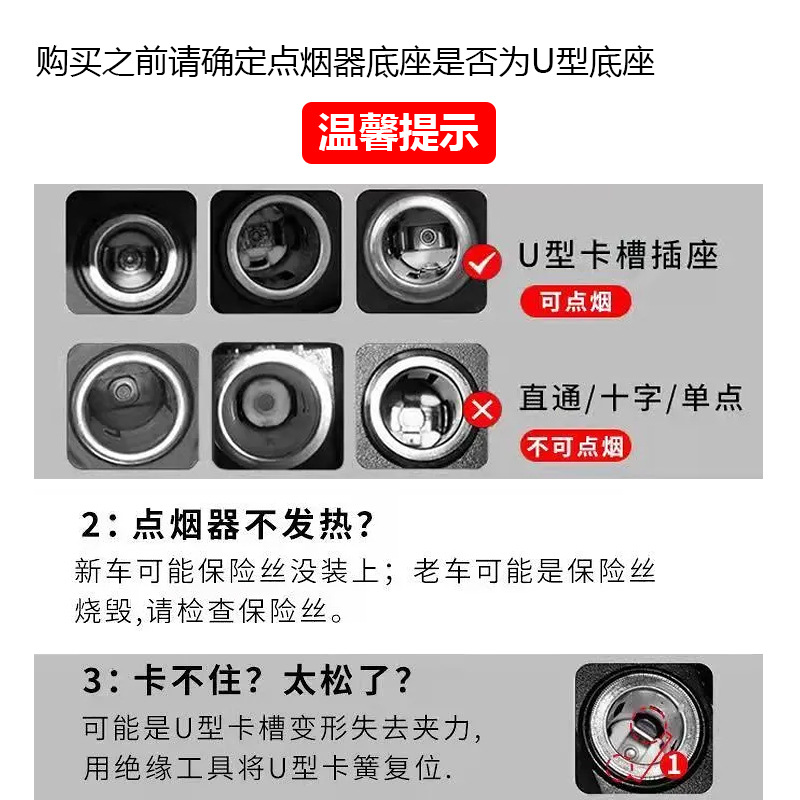 购买之前请确定点烟器底座是否为U型底座

温馨提示

U型卡槽插座
可点烟

直通/十字/单点
不可点烟

2：点烟器不发热？
新车可能保险丝没装上；老车可能是保险丝烧毁,请检查保险丝。

3：卡不住？太松了？
可能是U型卡槽变形失去夹力,用绝缘工具将U型卡簧复位.

1