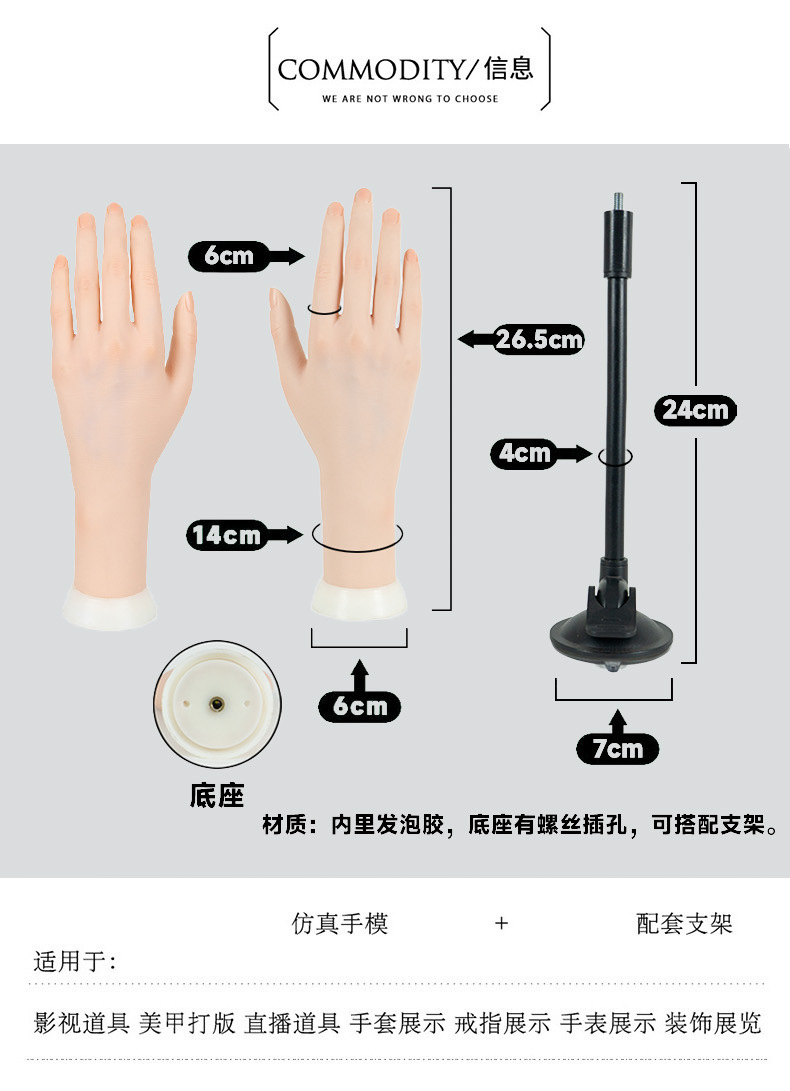 COMMODITY/信息
WE ARE NOT WRONG TO CHOOSE

6cm
26.5cm
24cm
4cm
14cm
6cm
7cm
底座
材质：内里发泡胶，底座有螺丝插孔，可搭配支架。

仿真手模 + 配套支架
适用于：
影视道具 美甲打版 直播道具 手套展示 戒指展示 手表展示 装饰展览