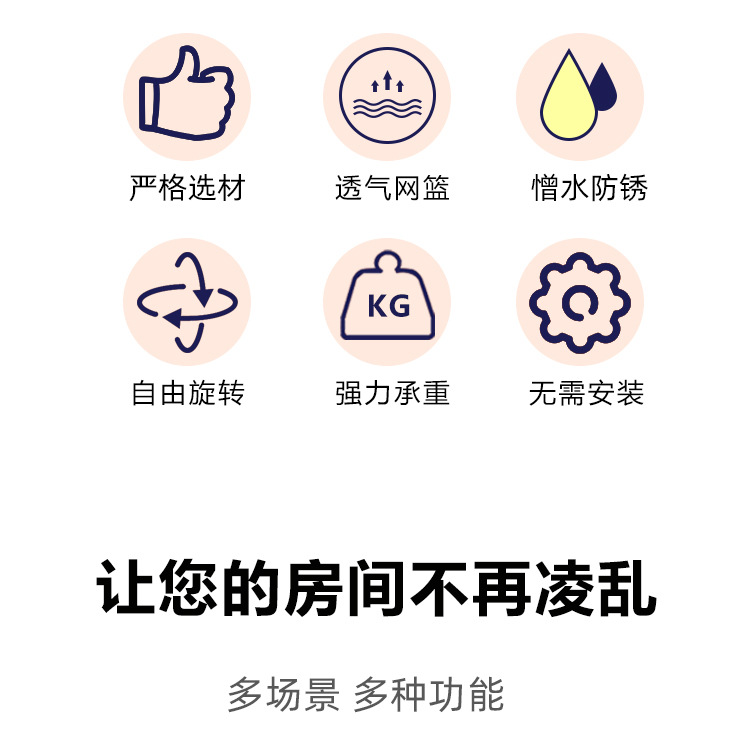 严格选材

透气网篮

憎水防锈

自由旋转

KG

强力承重

无需安装

让您的房间不再凌乱

多场景 多种功能