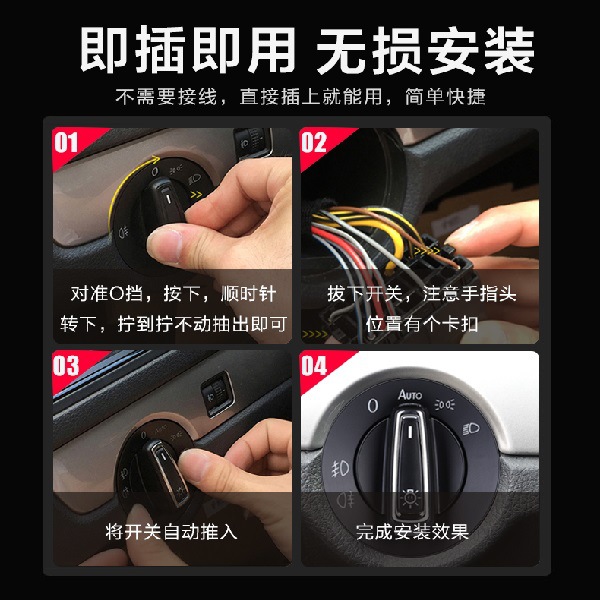 即插即用 无损安装

不需要接线，直接插上就能用，简单快捷

01

0

对准O挡，按下，顺时针转下，拧到拧不动抽出即可

02

拔下开关，注意手指头位置有个卡扣

03

将开关自动推入

04

0

AUTO

完成安装效果