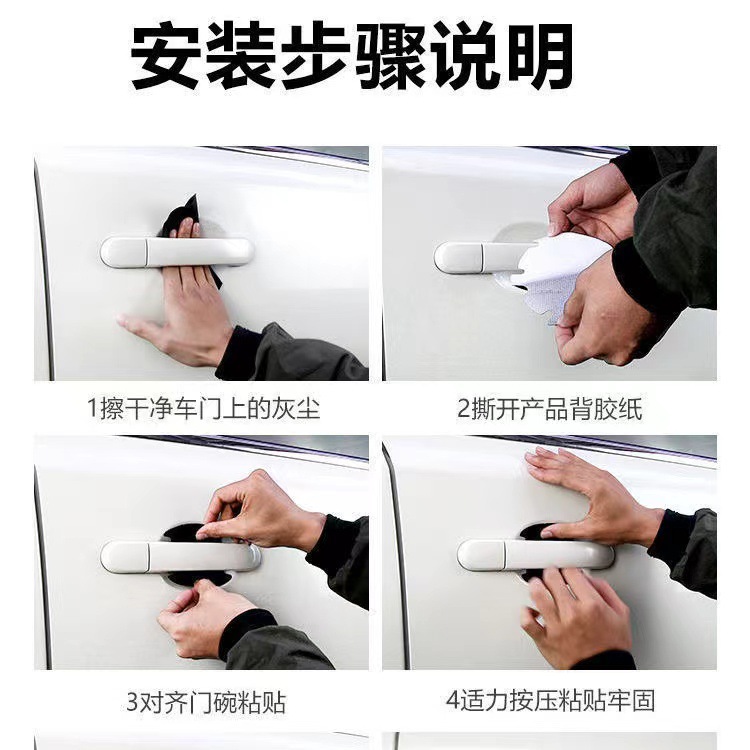 安装步骤说明

1擦干净车门上的灰尘

2撕开产品背胶纸

3对齐门碗粘贴

4适力按压粘贴牢固