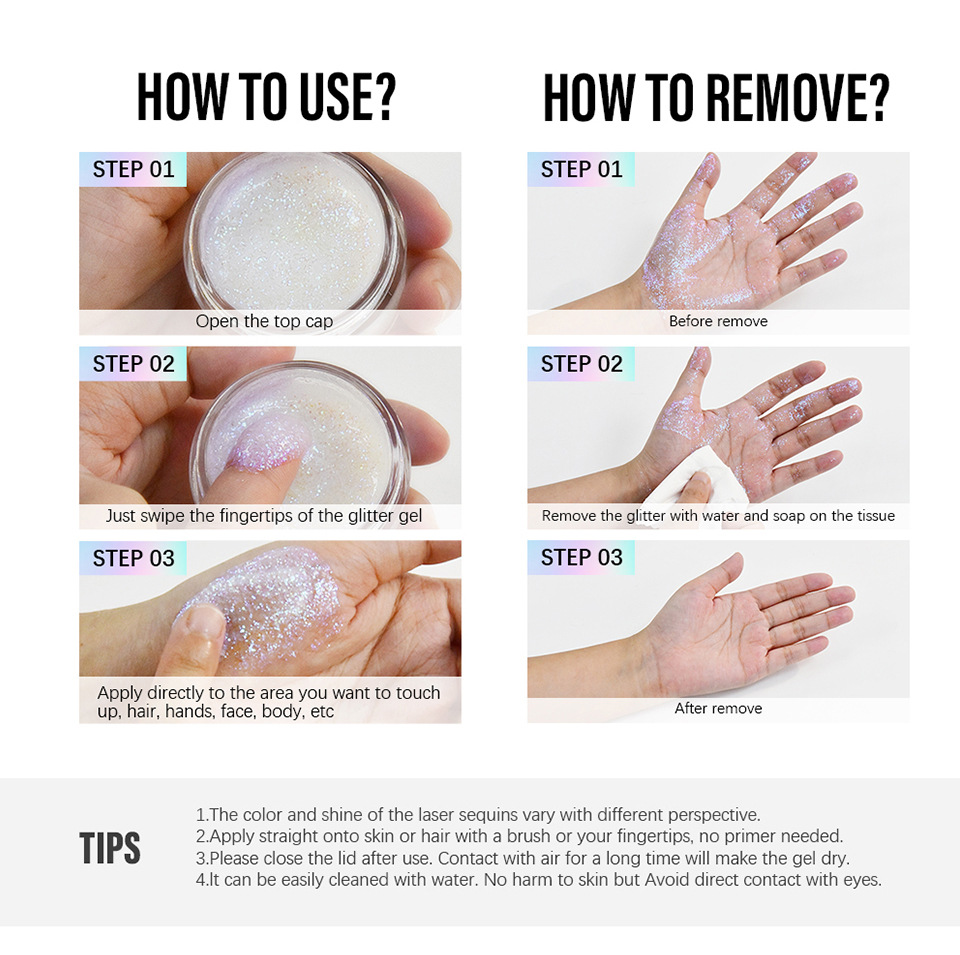 HOW TO USE?

STEP 01
Open the top cap

STEP 02
Just swipe the fingertips of the glitter gel

STEP 03
Apply directly to the area you want to touch up, hair, hands, face, body, etc

HOW TO REMOVE?

STEP 01
Before remove

STEP 02
Remove the glitter with water and soap on the tissue

STEP 03
After remove

TIPS

1.The color and shine of the laser sequins vary with different perspective.
2.Apply straight onto skin or hair with a brush or your fingertips, no primer needed.
3.Please close the lid after use. Contact with air for a long time will make the gel dry.
4.It can be easily cleaned with water. No harm to skin but Avoid direct contact with eyes.