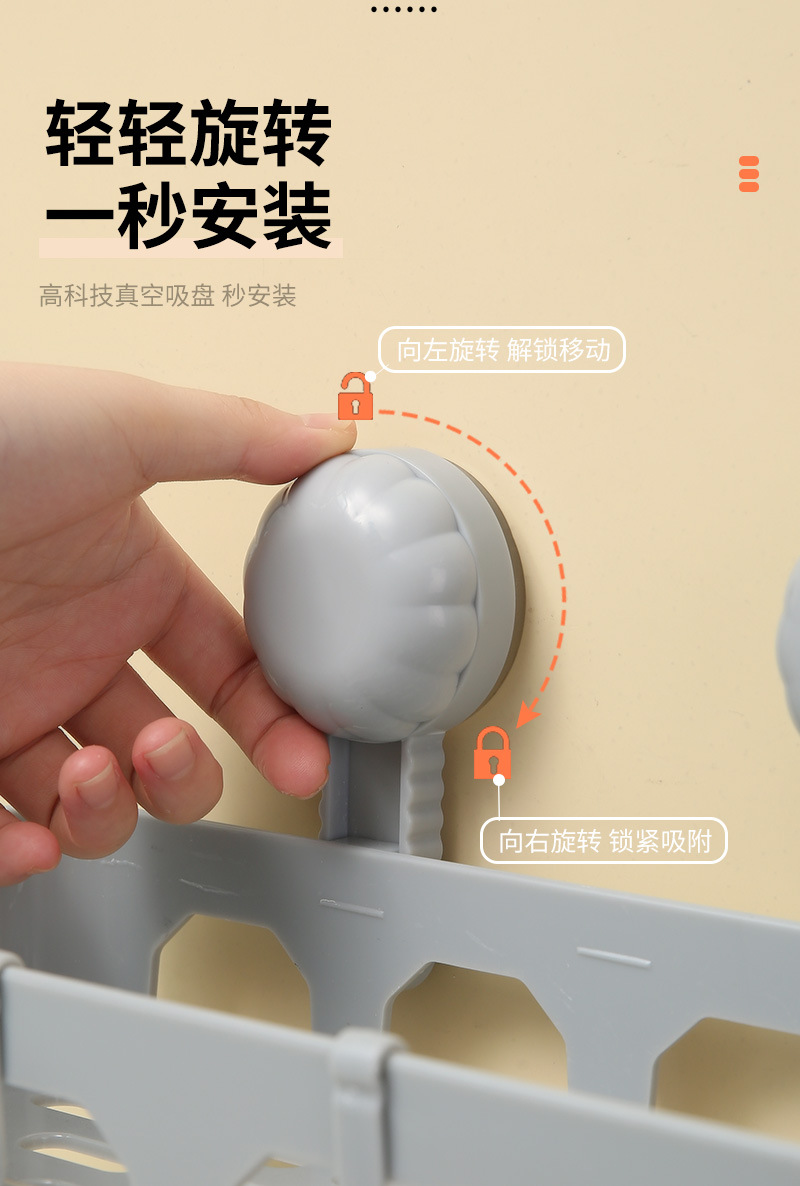 轻轻旋转
一秒安装

高科技真空吸盘 秒安装

向左旋转 解锁移动

向右旋转 锁紧吸附