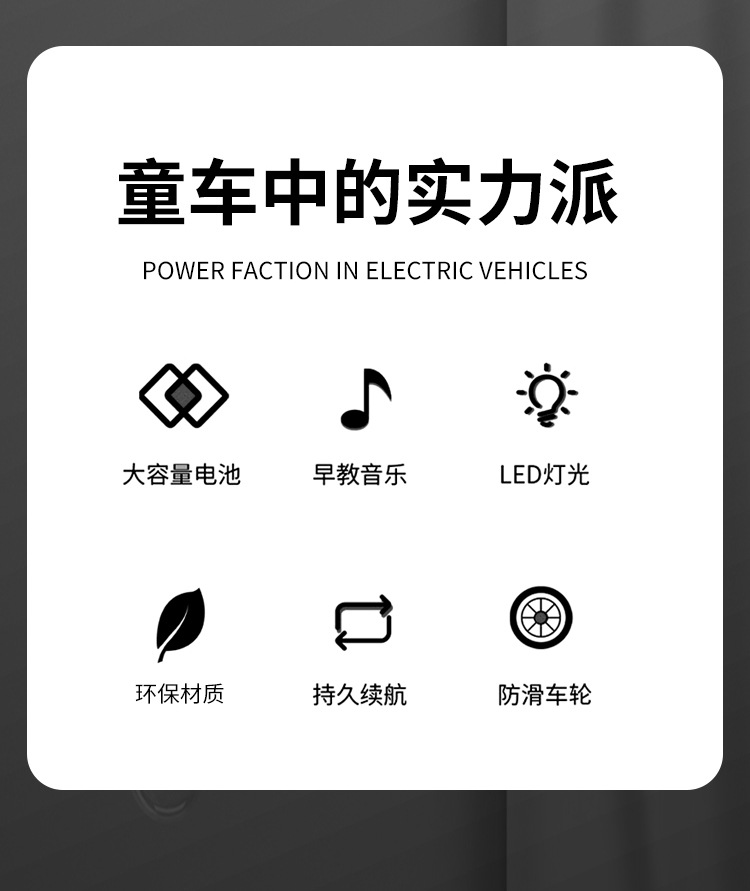 童车中的实力派

POWER FACTION IN ELECTRIC VEHICLES

大容量电池

早教音乐

LED灯光

环保材质

持久续航

防滑车轮