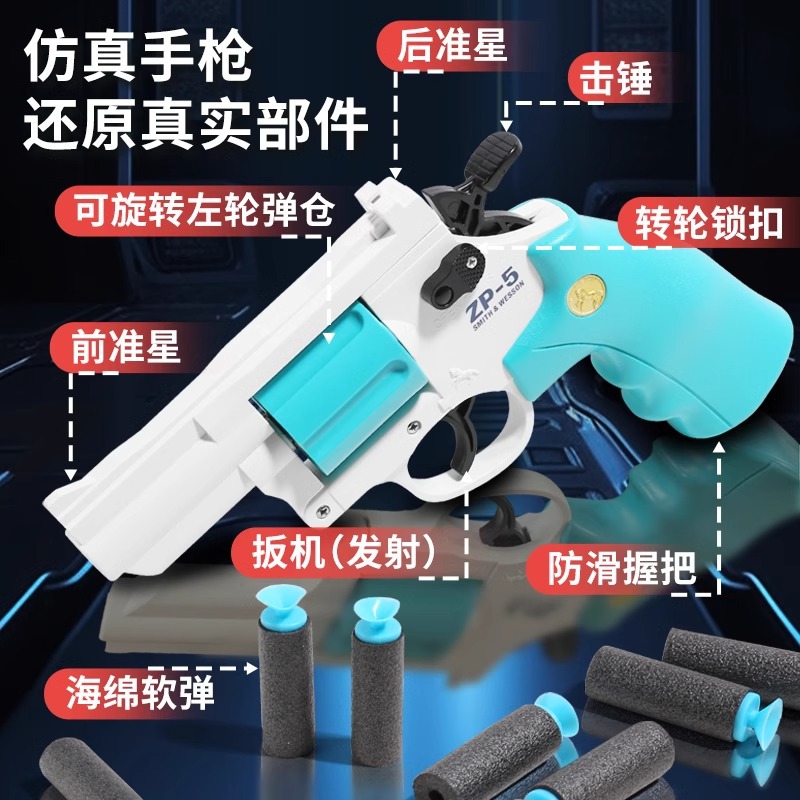 仿真手枪
还原真实部件

后准星

击锤

可旋转左轮弹仓

转轮锁扣

ZP-5
SMITH & WESSON

前准星

扳机(发射)

防滑握把

海绵软弹