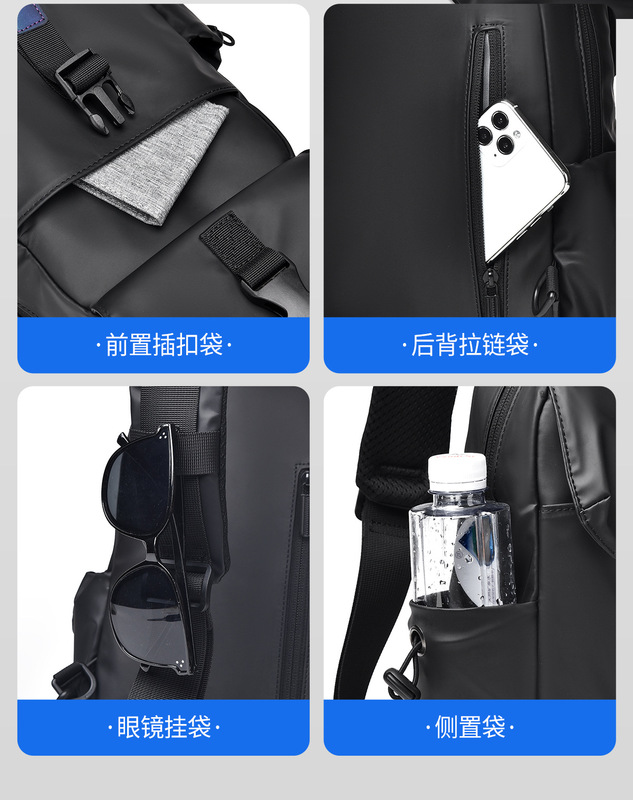 ·前置插扣袋·

·后背拉链袋·

·眼镜挂袋·

·侧置袋·