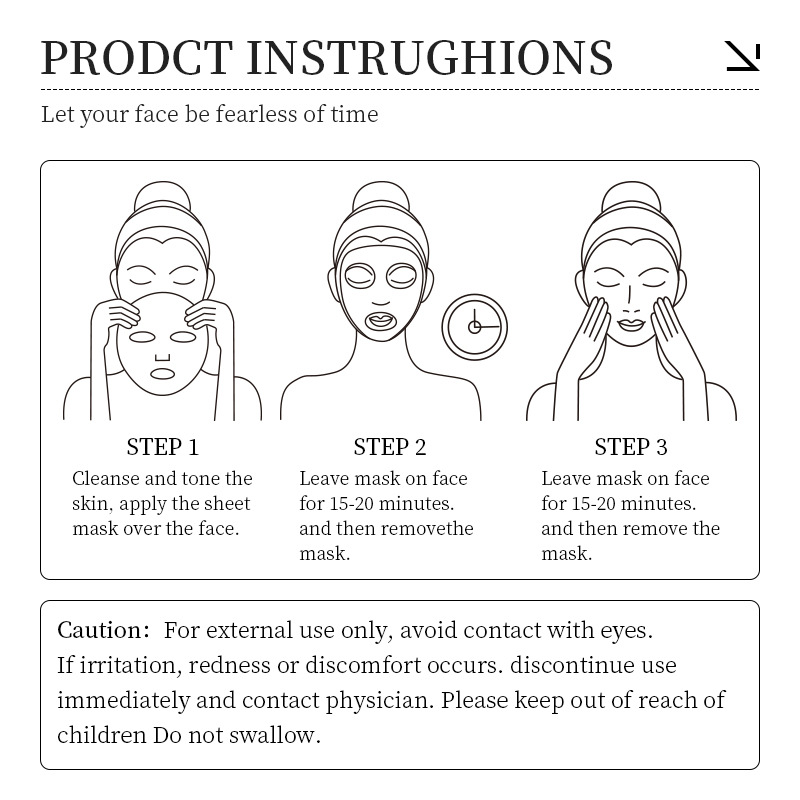 PRODCT INSTRUGHIONS

Let your face be fearless of time

STEP 1
Cleanse and tone the skin, apply the sheet mask over the face.

STEP 2
Leave mask on face for 15-20 minutes. and then removethe mask.

STEP 3
Leave mask on face for 15-20 minutes. and then remove the mask.

Caution: For external use only, avoid contact with eyes. If irritation, redness or discomfort occurs. discontinue use immediately and contact physician. Please keep out of reach of children Do not swallow.