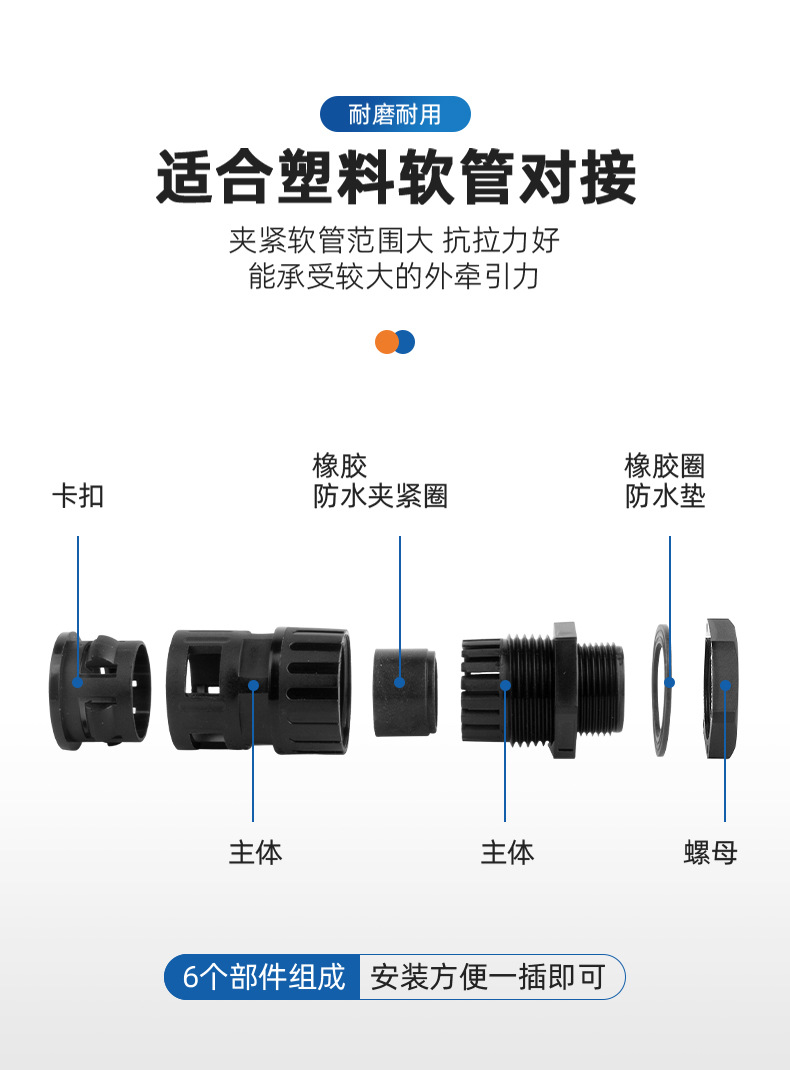 耐磨耐用

适合塑料软管对接

夹紧软管范围大 抗拉力好
能承受较大的外牵引力

卡扣

橡胶
防水夹紧圈

橡胶圈
防水垫

主体

主体

螺母

6个部件组成 安装方便一插即可