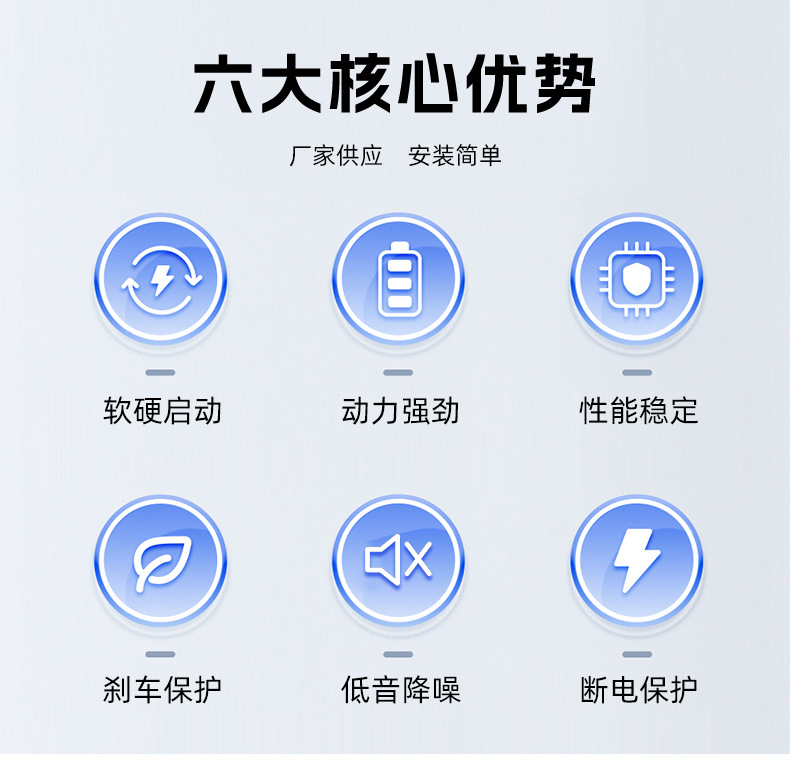 六大核心优势

厂家供应 安装简单

软硬启动

动力强劲

性能稳定

刹车保护

低音降噪

断电保护