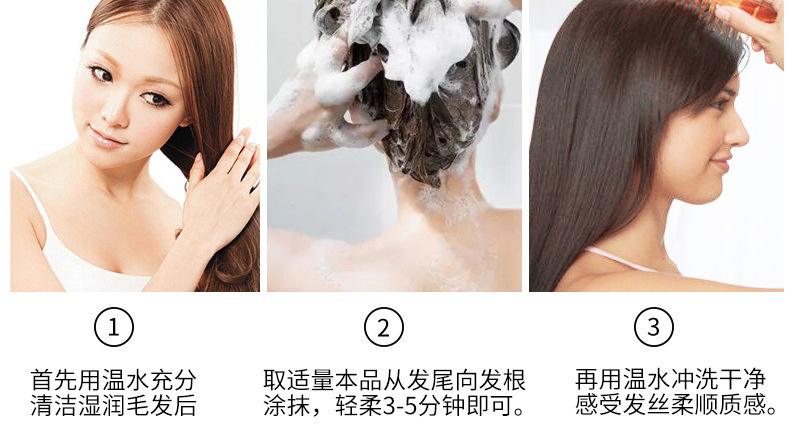 ①
首先用温水充分清洁湿润毛发后

②
取适量本品从发尾向发根涂抹，轻柔3-5分钟即可。

③
再用温水冲洗干净感受发丝柔顺质感。