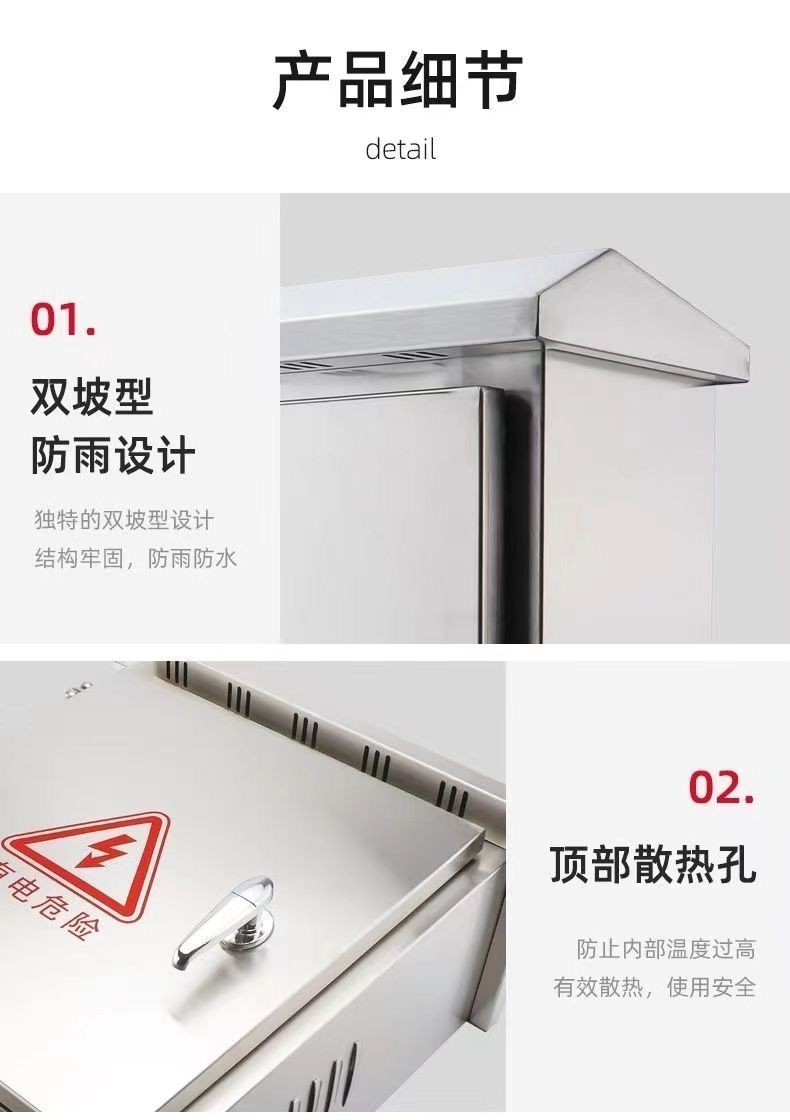 产品细节
detail

01.
双坡型
防雨设计

独特的双坡型设计
结构牢固，防雨防水

有电危险

02.
顶部散热孔

防止内部温度过高
有效散热，使用安全