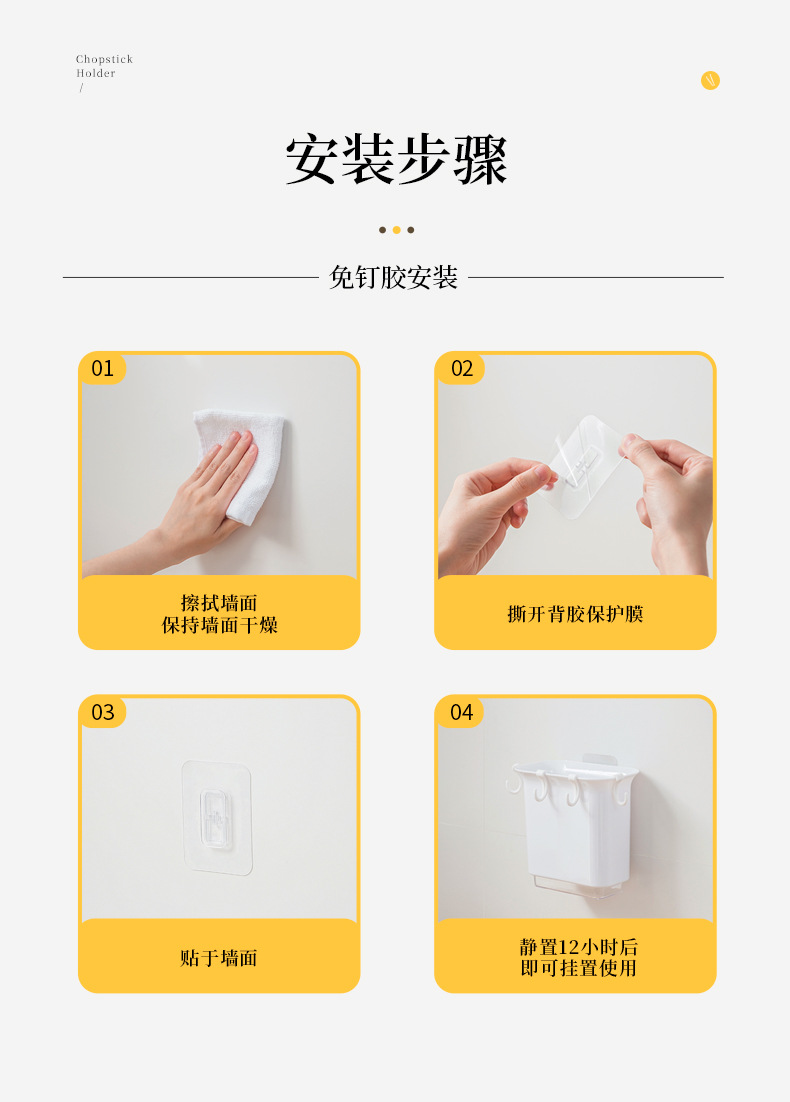 Chopstick
Holder
/

安装步骤

免钉胶安装

01
擦拭墙面
保持墙面干燥

02
撕开背胶保护膜

03
贴于墙面

04
静置12小时后
即可挂置使用