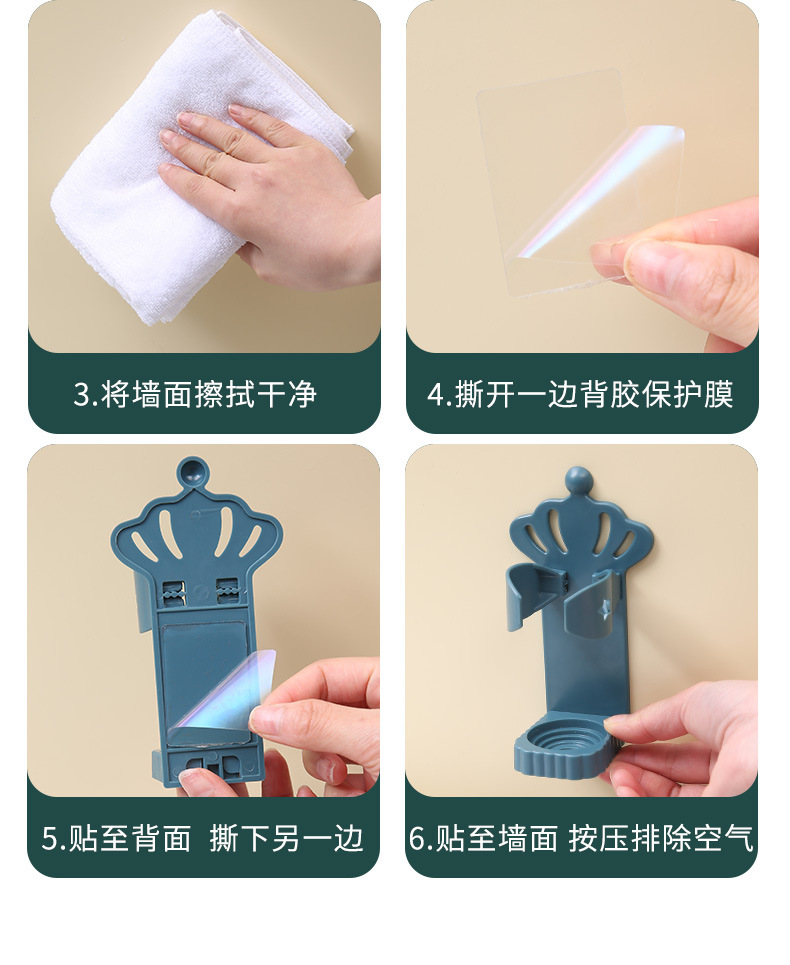 3.将墙面擦拭干净

4.撕开一边背胶保护膜

5.贴至背面 撕下另一边

6.贴至墙面 按压排除空气