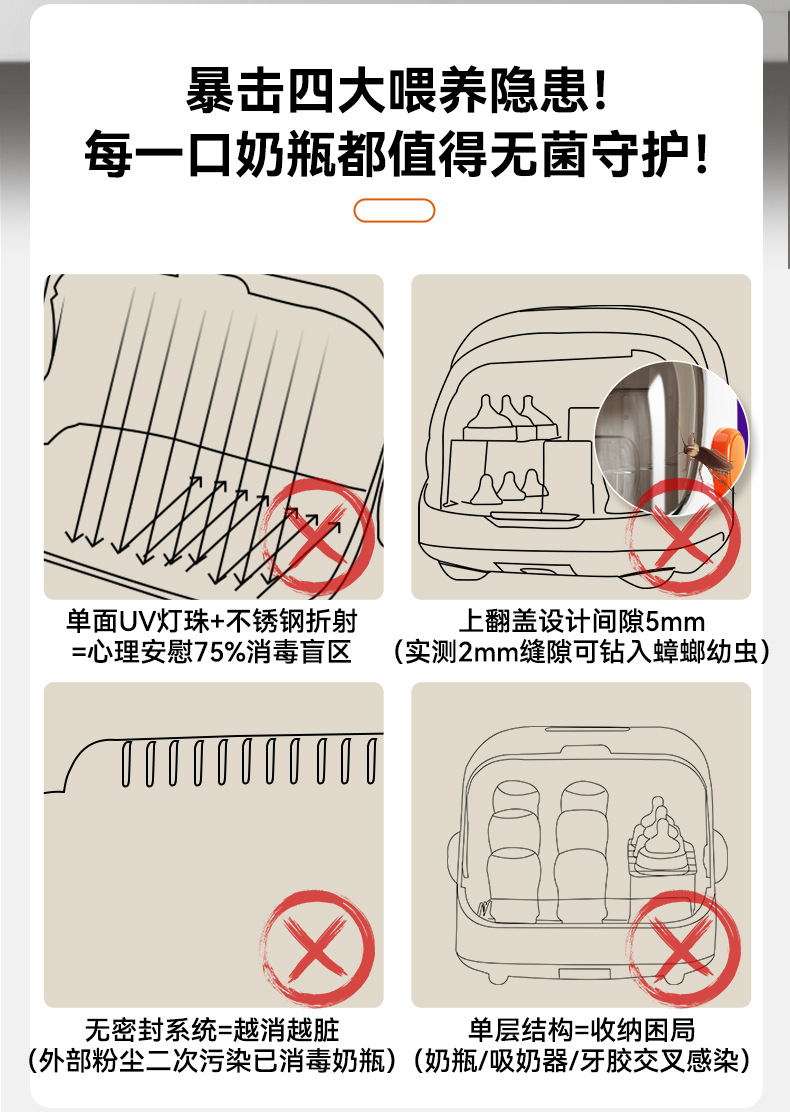 暴击四大喂养隐患！
每一口奶瓶都值得无菌守护！

单面UV灯珠+不锈钢折射
=心理安慰75%消毒盲区

上翻盖设计间隙5mm
（实测2mm缝隙可钻入蟑螂幼虫）

无密封系统=越消越脏
（外部粉尘二次污染已消毒奶瓶）

单层结构=收纳困局
（奶瓶/吸奶器/牙胶交叉感染）