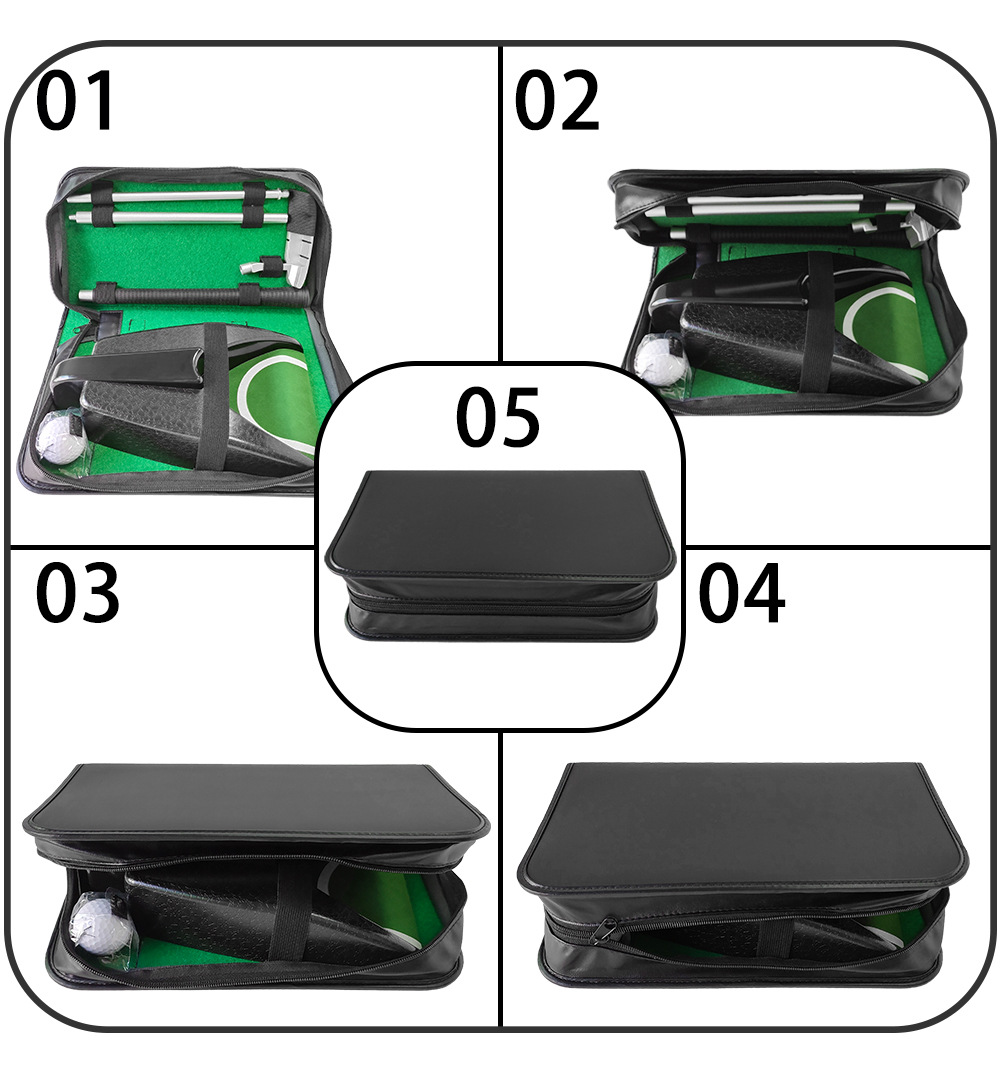 01

02

05

03

04