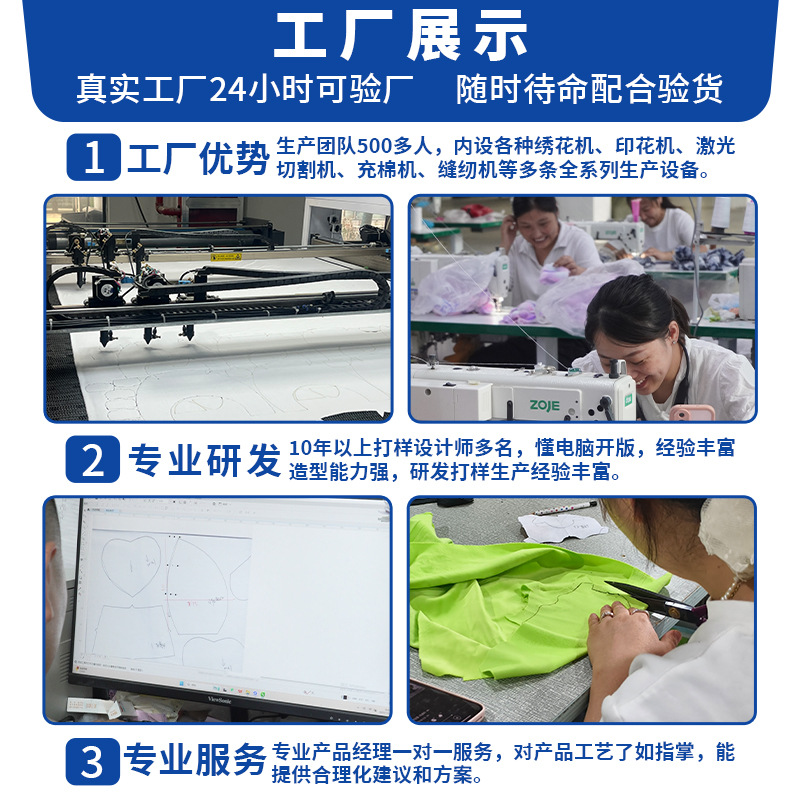 工厂展示

真实工厂24小时可验厂　随时待命配合验货

1 工厂优势 生产团队500多人，内设各种绣花机、印花机、激光切割机、充棉机、缝纫机等多条全系列生产设备。

ZOJE

2 专业研发 10年以上打样设计师多名，懂电脑开版，经验丰富造型能力强，研发打样生产经验丰富。

ViewSonic

3 专业服务 专业产品经理一对一服务，对产品工艺了如指掌，能提供合理化建议和方案。