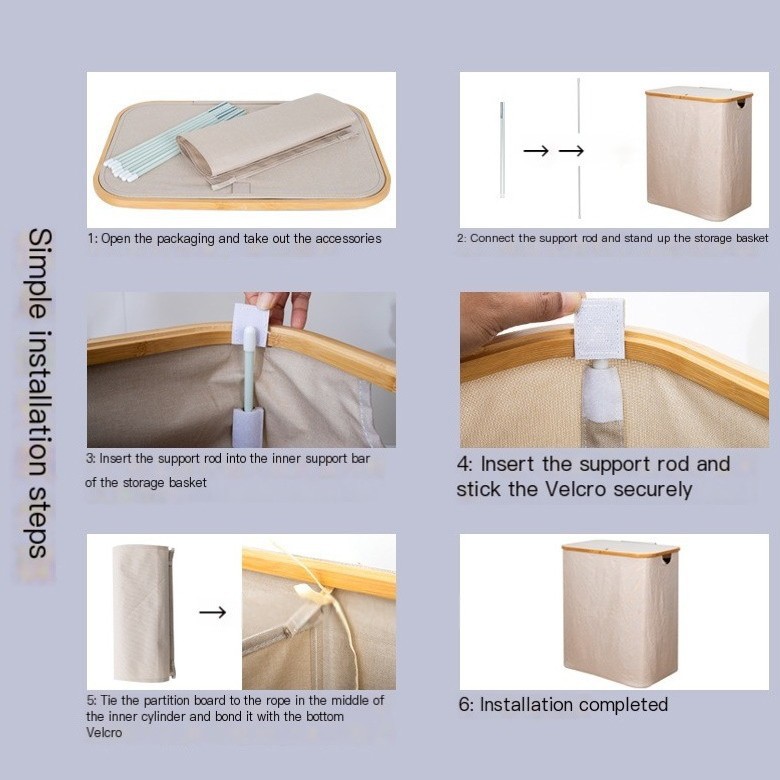 Simple installation steps

1: Open the packaging and take out the accessories

2: Connect the support rod and stand up the storage basket

3: Insert the support rod into the inner support bar of the storage basket

4: Insert the support rod and stick the Velcro securely

5: Tie the partition board to the rope in the middle of the inner cylinder and bond it with the bottom Velcro

6: Installation completed