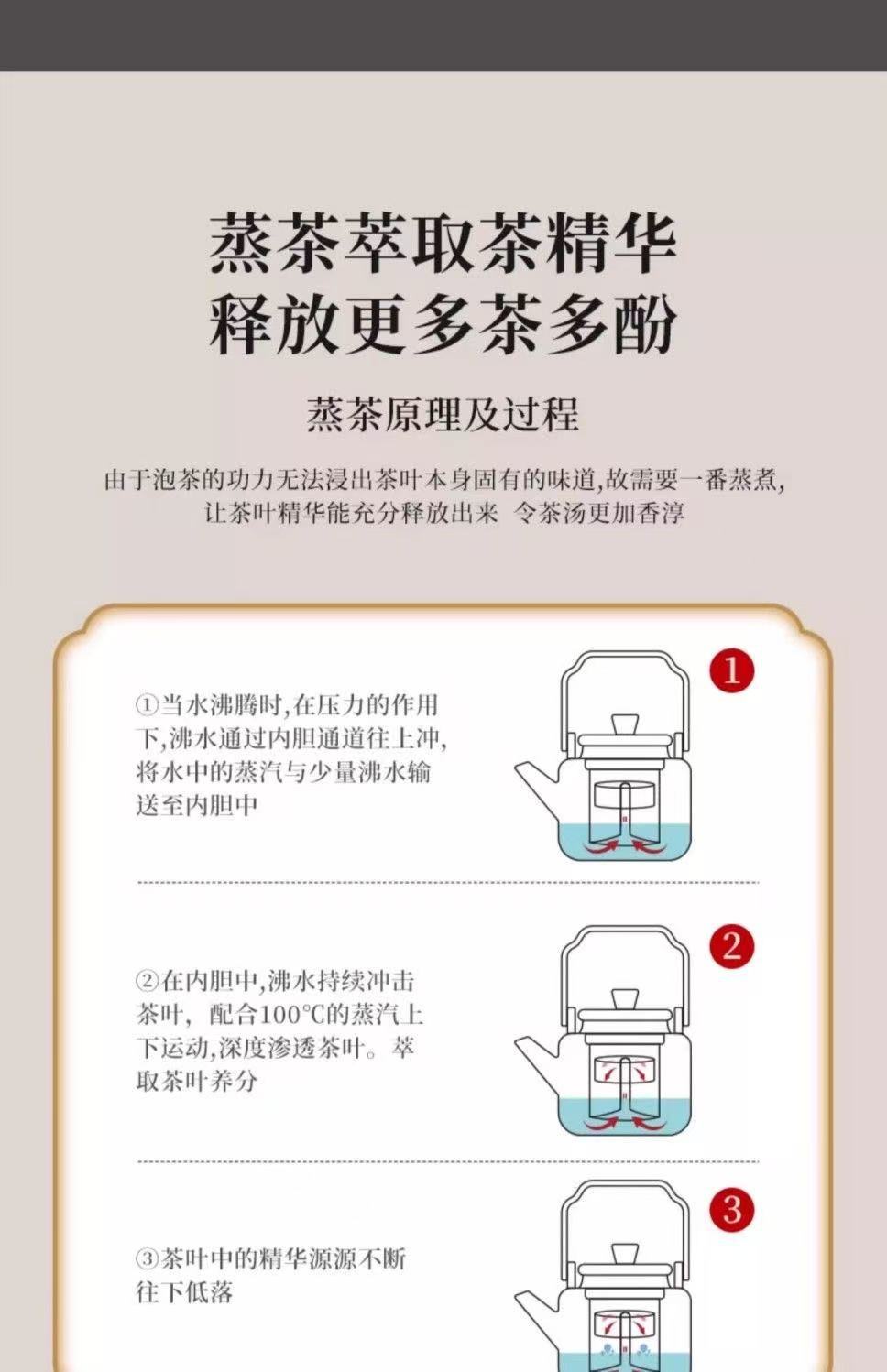 蒸茶萃取茶精华
释放更多茶多酚

蒸茶原理及过程

由于泡茶的功力无法浸出茶叶本身固有的味道,故需要一番蒸煮,让茶叶精华能充分释放出来 令茶汤更加香淳

①当水沸腾时,在压力的作用下,沸水通过内胆通道往上冲,将水中的蒸汽与少量沸水输送至内胆中

1

②在内胆中,沸水持续冲击茶叶, 配合100℃的蒸汽上下运动,深度渗透茶叶。萃取茶叶养分

2

③茶叶中的精华源源不断往下低落

3