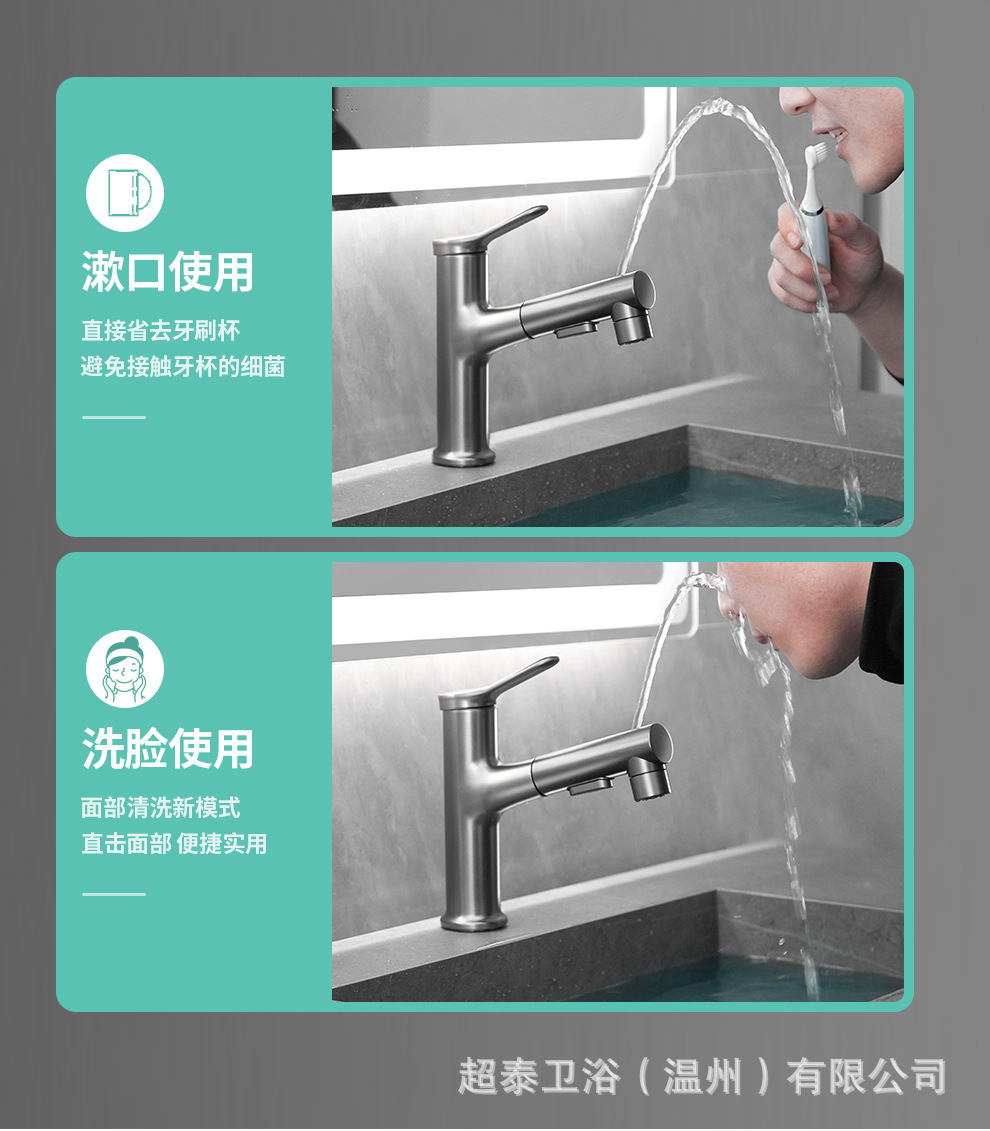 漱口使用

直接省去牙刷杯
避免接触牙杯的细菌

洗脸使用

面部清洗新模式
直击面部 便捷实用

超泰卫浴（温州）有限公司