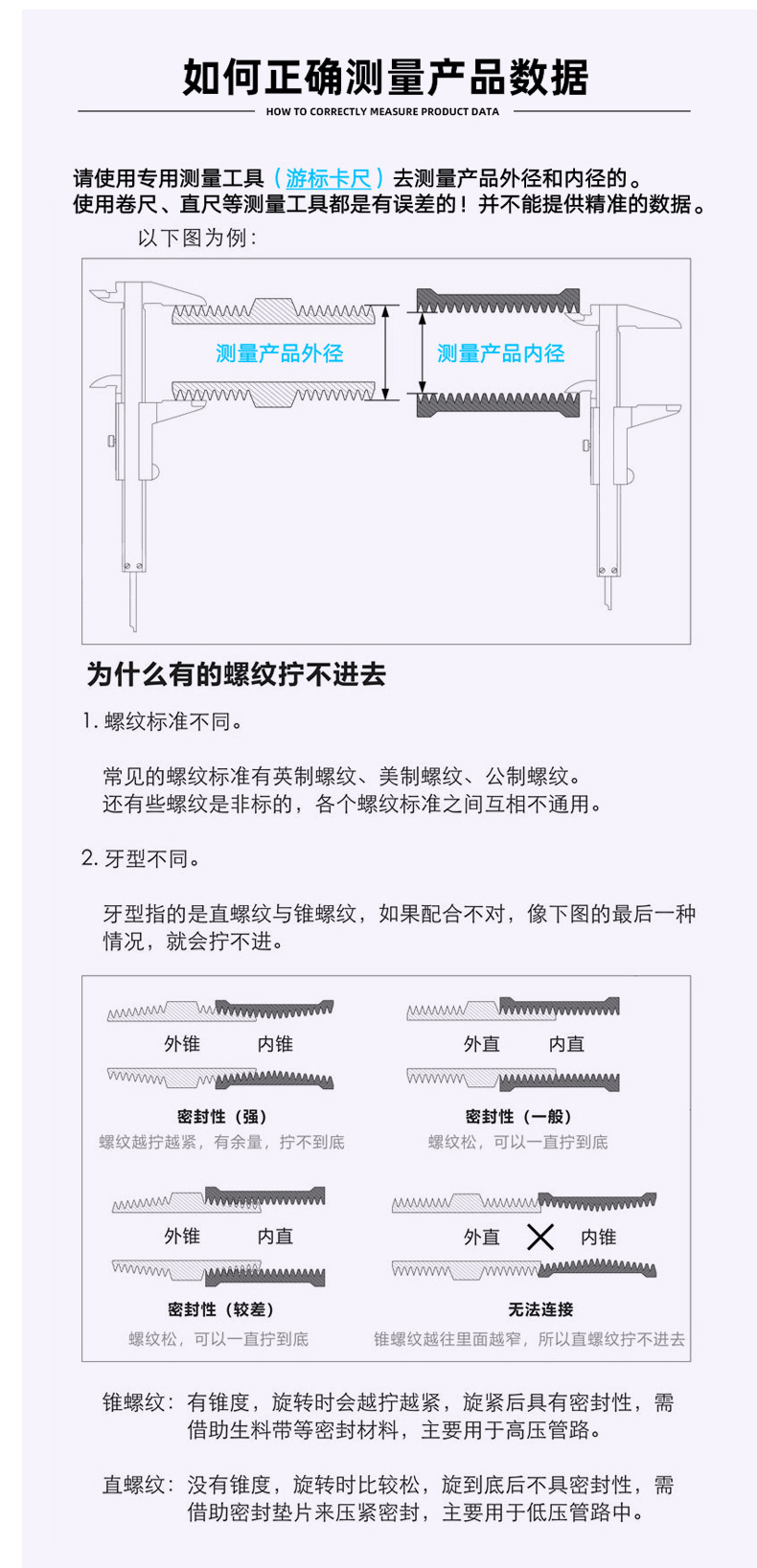 如何正确测量产品数据

HOW TO CORRECTLY MEASURE PRODUCT DATA

请使用专用测量工具（游标卡尺）去测量产品外径和内径的。
使用卷尺、直尺等测量工具都是有误差的！并不能提供精准的数据。

以下图为例：

测量产品外径

测量产品内径

为什么有的螺纹拧不进去

1. 螺纹标准不同。

常见的螺纹标准有英制螺纹、美制螺纹、公制螺纹。
还有些螺纹是非标的，各个螺纹标准之间互相不通用。

2. 牙型不同。

牙型指的是直螺纹与锥螺纹，如果配合不对，像下图的最后一种情况，就会拧不进。

外锥 内锥

密封性（强）
螺纹越拧越紧，有余量，拧不到底

外直 内直

密封性（一般）
螺纹松，可以一直拧到底

外锥 内直

密封性（较差）
螺纹松，可以一直拧到底

外直 内锥

无法连接
锥螺纹越往里面越窄，所以直螺纹拧不进去

锥螺纹：有锥度，旋转时会越拧越紧，旋紧后具有密封性，需借助生料带等密封材料，主要用于高压管路。

直螺纹：没有锥度，旋转时比较松，旋到底后不具密封性，需借助密封垫片来压紧密封，主要用于低压管路中。