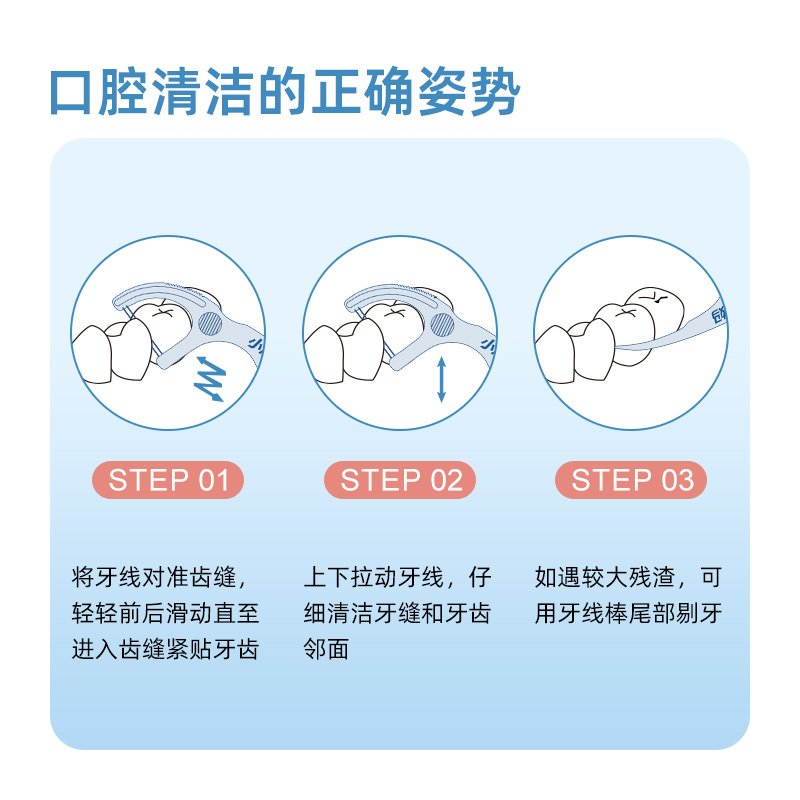 口腔清洁的正确姿势

STEP 01

将牙线对准齿缝，轻轻前后滑动直至进入齿缝紧贴牙齿

STEP 02

上下拉动牙线，仔细清洁牙缝和牙齿邻面

STEP 03

如遇较大残渣，可用牙线棒尾部剔牙