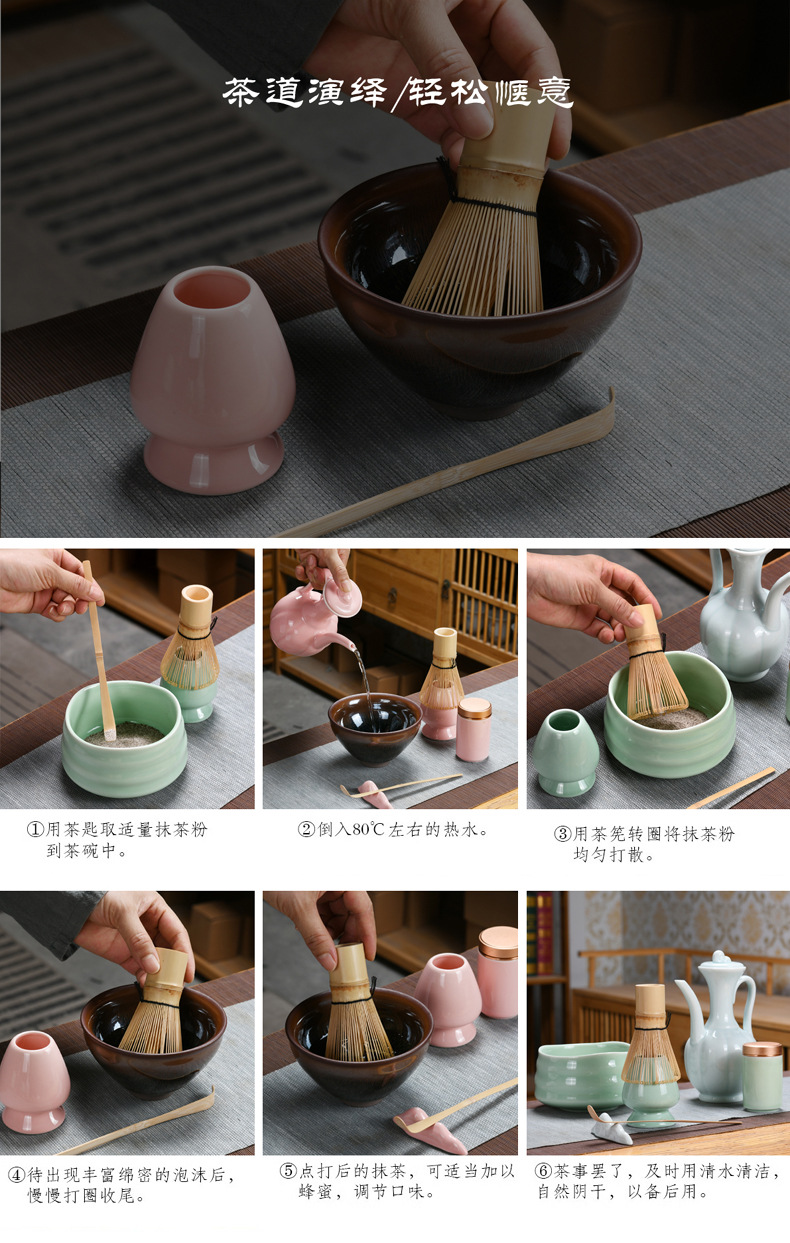 茶道演绎/轻松惬意

①用茶匙取适量抹茶粉到茶碗中。

②倒入80℃左右的热水。

③用茶筅转圈将抹茶粉均匀打散。

④待出现丰富绵密的泡沫后，慢慢打圈收尾。

⑤点打后的抹茶，可适当加以蜂蜜，调节口味。

⑥茶事罢了，及时用清水清洁，自然阴干，以备后用。