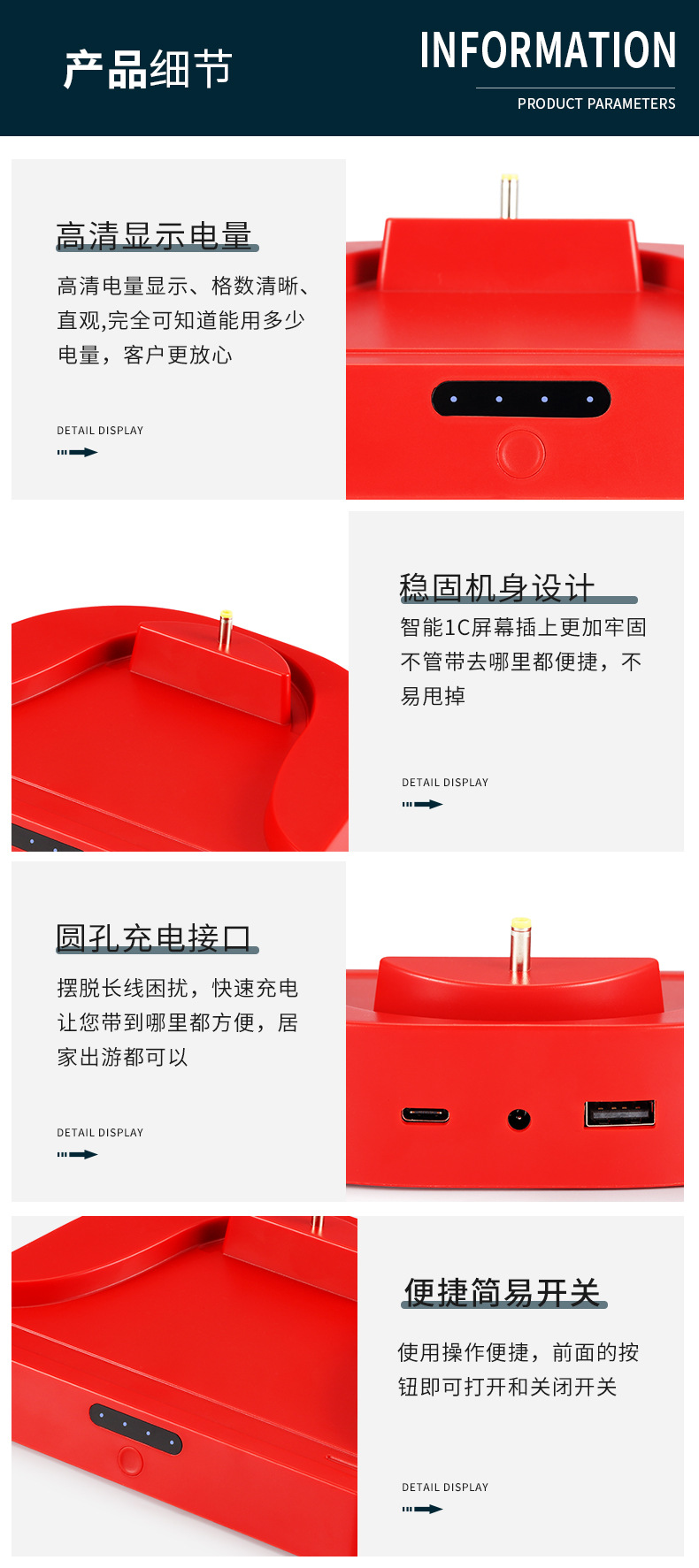 产品细节

INFORMATION

PRODUCT PARAMETERS

高清显示电量

高清电量显示、格数清晰、直观,完全可知道能用多少电量，客户更放心

DETAIL DISPLAY

稳固机身设计

智能1C屏幕插上更加牢固不管带去哪里都便捷，不易甩掉

DETAIL DISPLAY

圆孔充电接口

摆脱长线困扰，快速充电让您带到哪里都方便，居家出游都可以

DETAIL DISPLAY

便捷简易开关

使用操作便捷，前面的按钮即可打开和关闭开关

DETAIL DISPLAY