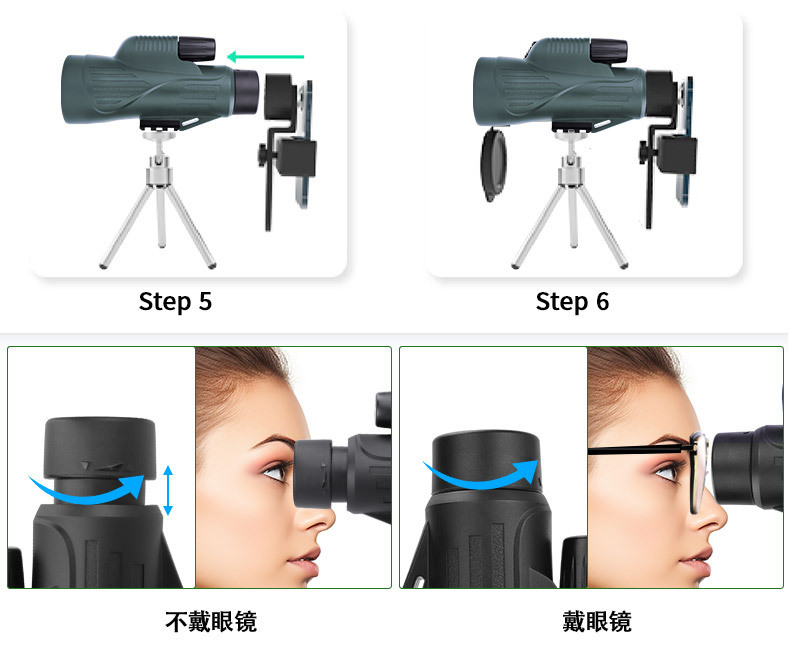 Step 5

Step 6

不戴眼镜

戴眼镜