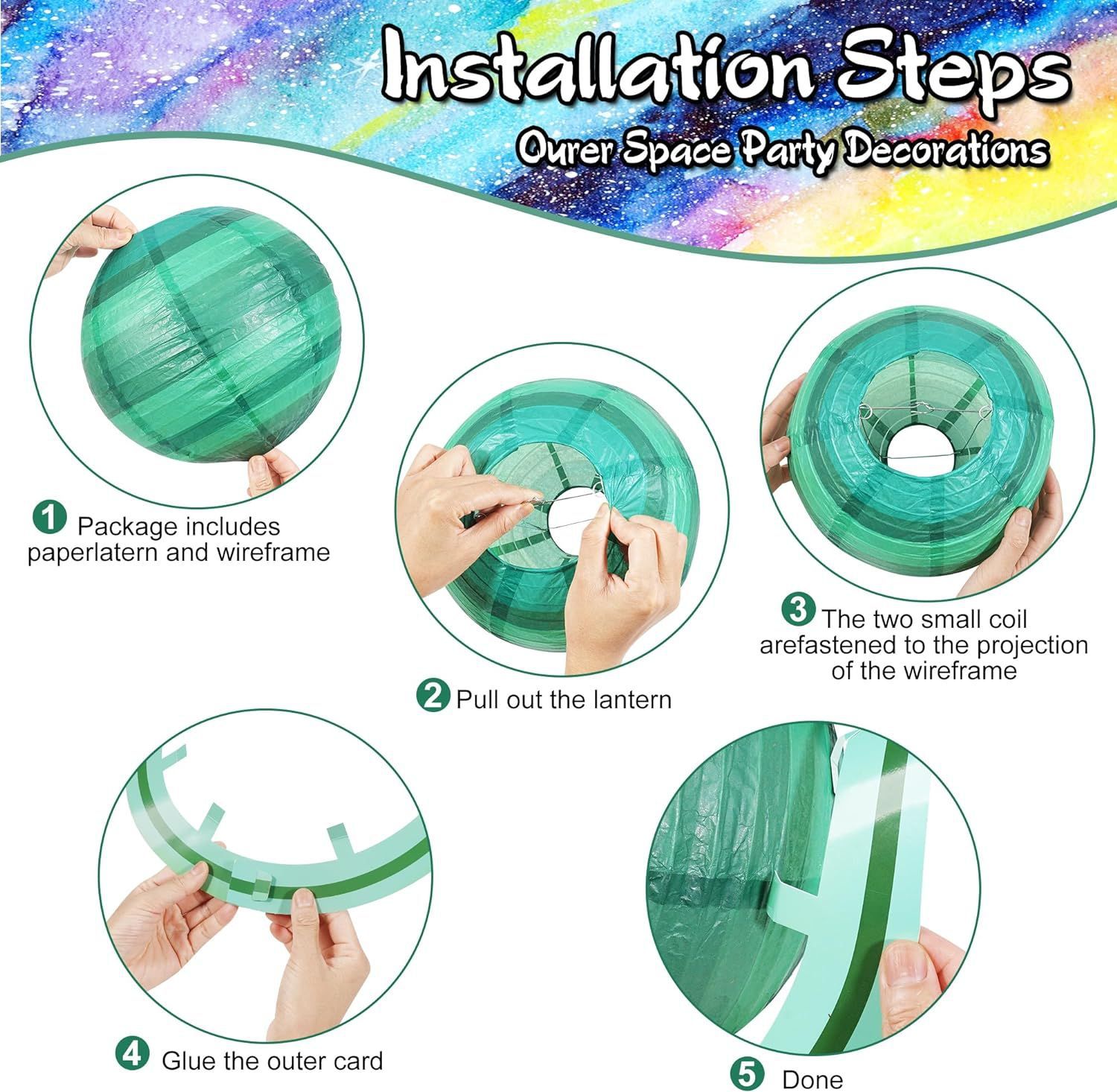 Installation Steps
Ourer Space Party Decorations

1 Package includes paperlatern and wireframe

2 Pull out the lantern

3 The two small coil arefastened to the projection of the wireframe

4 Glue the outer card

5 Done