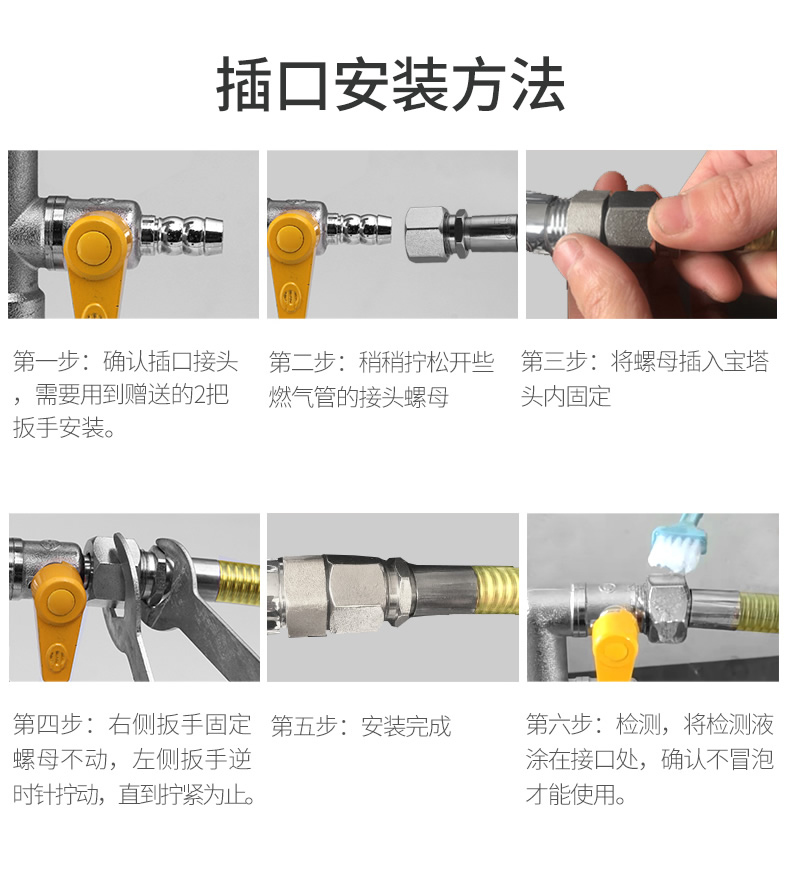 插口安装方法

第一步：确认插口接头，需要用到赠送的2把扳手安装。

第二步：稍稍拧松开些燃气管的接头螺母

第三步：将螺母插入宝塔头内固定

第四步：右侧扳手固定螺母不动，左侧扳手逆时针拧动，直到拧紧为止。

第五步：安装完成

第六步：检测，将检测液涂在接口处，确认不冒泡才能使用。