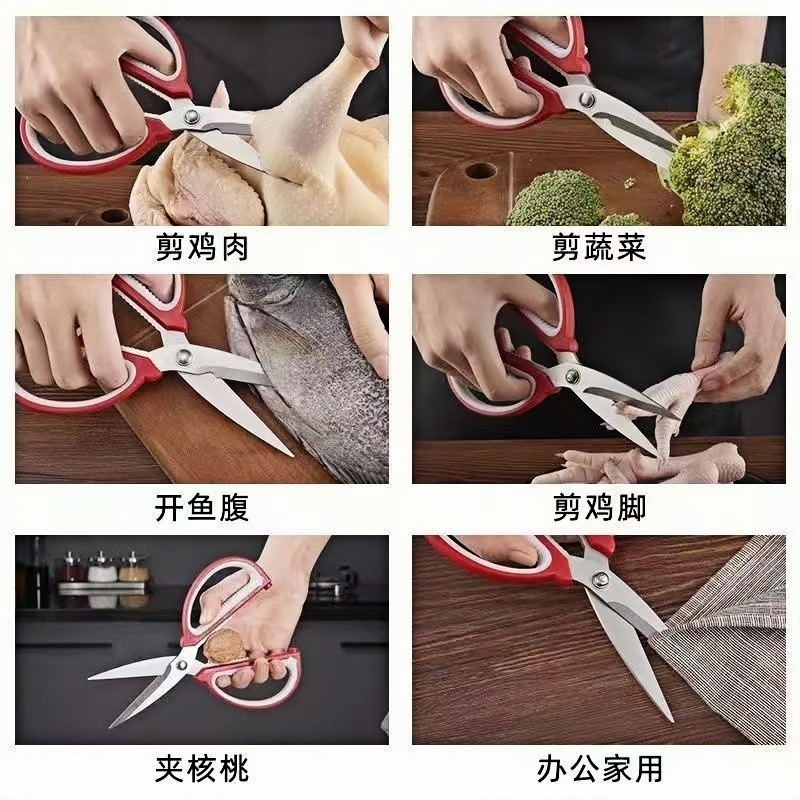 剪鸡肉

剪蔬菜

开鱼腹

剪鸡脚

夹核桃

办公家用