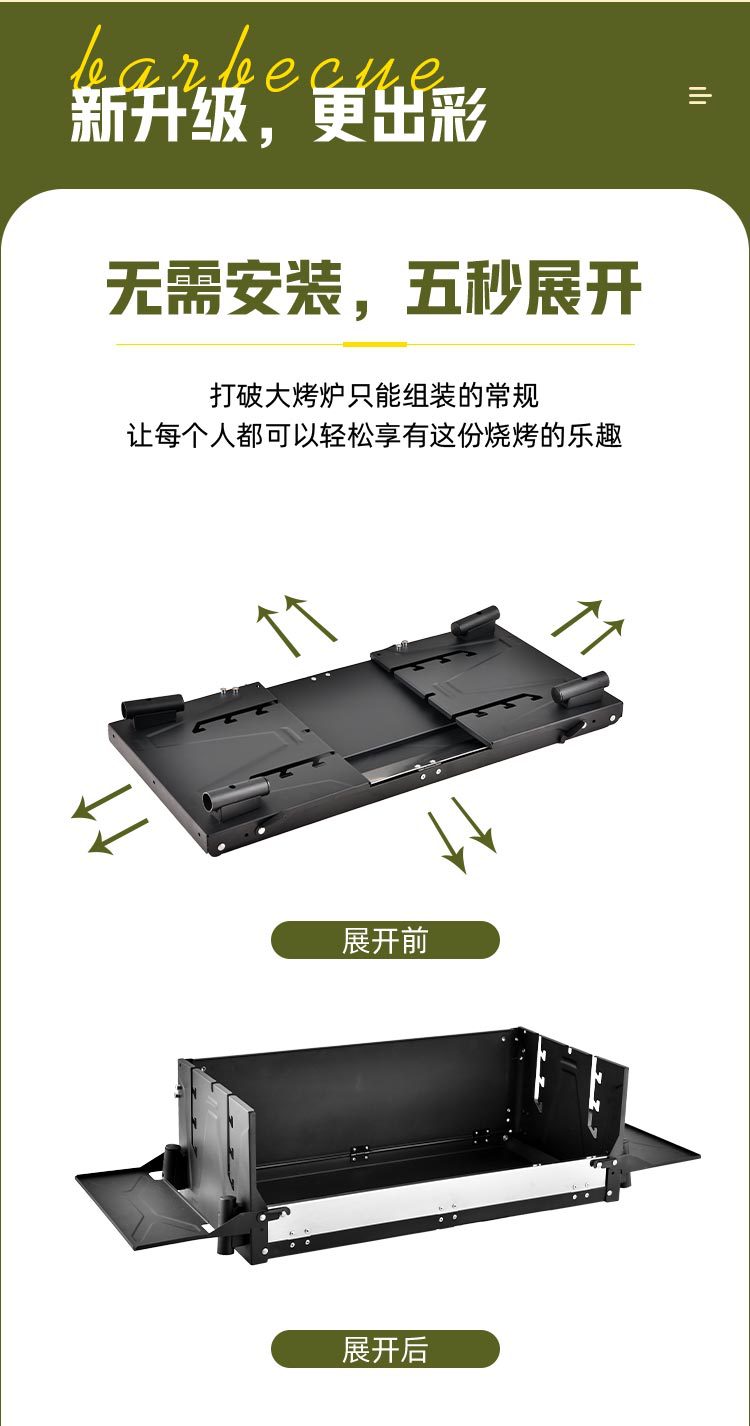 barbecue
新升级，更出彩

无需安装，五秒展开

打破大烤炉只能组装的常规
让每个人都可以轻松享有这份烧烤的乐趣

展开前

展开后