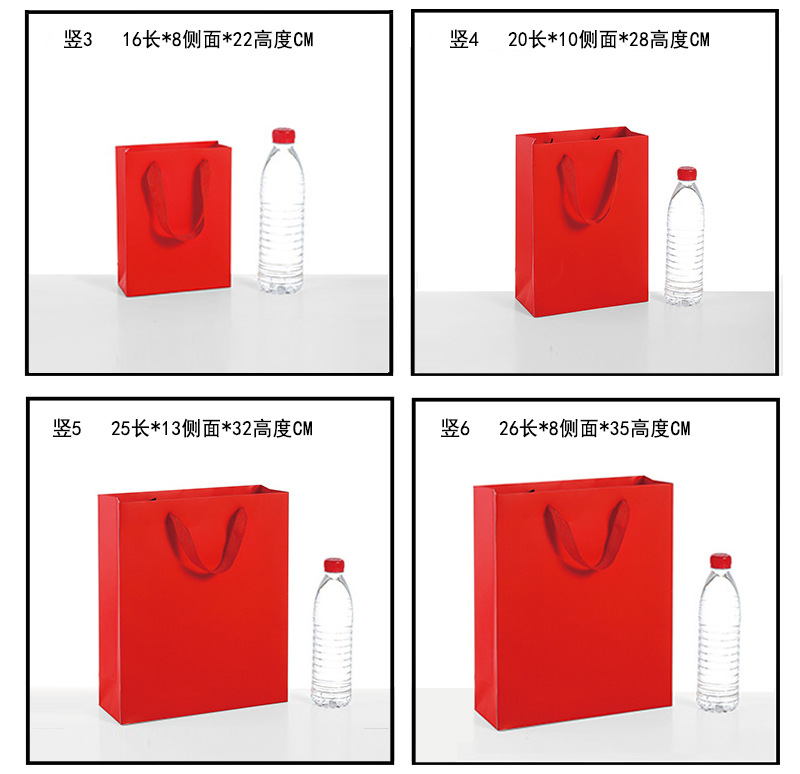 竖3 16长*8侧面*22高度CM

竖4 20长*10侧面*28高度CM

竖5 25长*13侧面*32高度CM

竖6 26长*8侧面*35高度CM