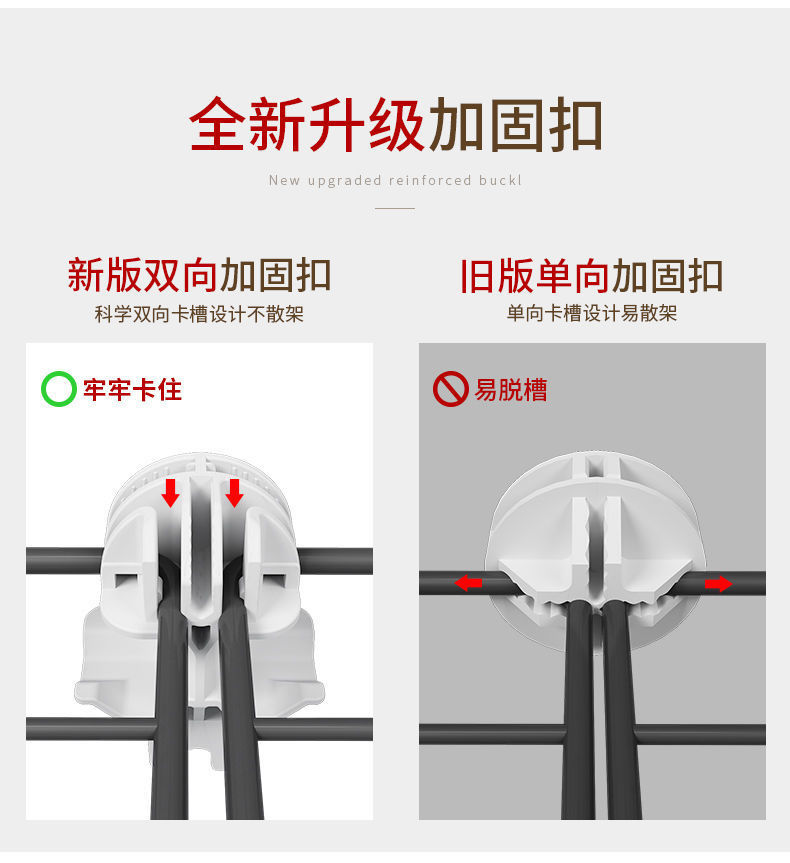 全新升级加固扣

New upgraded reinforced buckl

新版双向加固扣

科学双向卡槽设计不散架

牢牢卡住

旧版单向加固扣

单向卡槽设计易散架

易脱槽