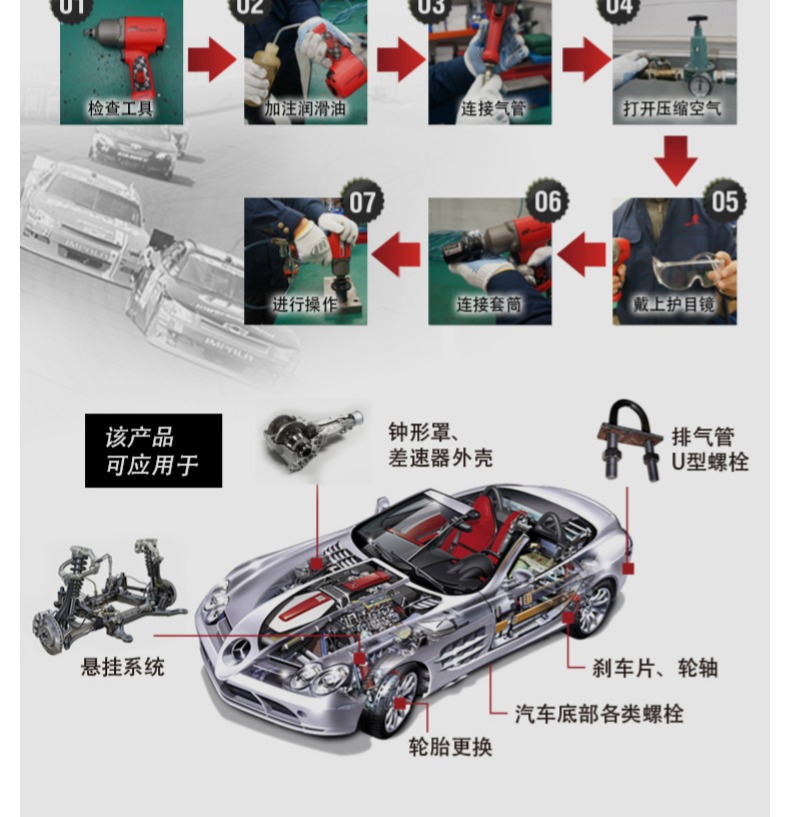 01
检查工具

02
加注润滑油

03
连接气管

04
打开压缩空气

05
戴上护目镜

06
连接套筒

07
进行操作

该产品
可应用于

钟形罩、
差速器外壳

排气管
U型螺栓

悬挂系统

刹车片、轮轴

汽车底部各类螺栓

轮胎更换