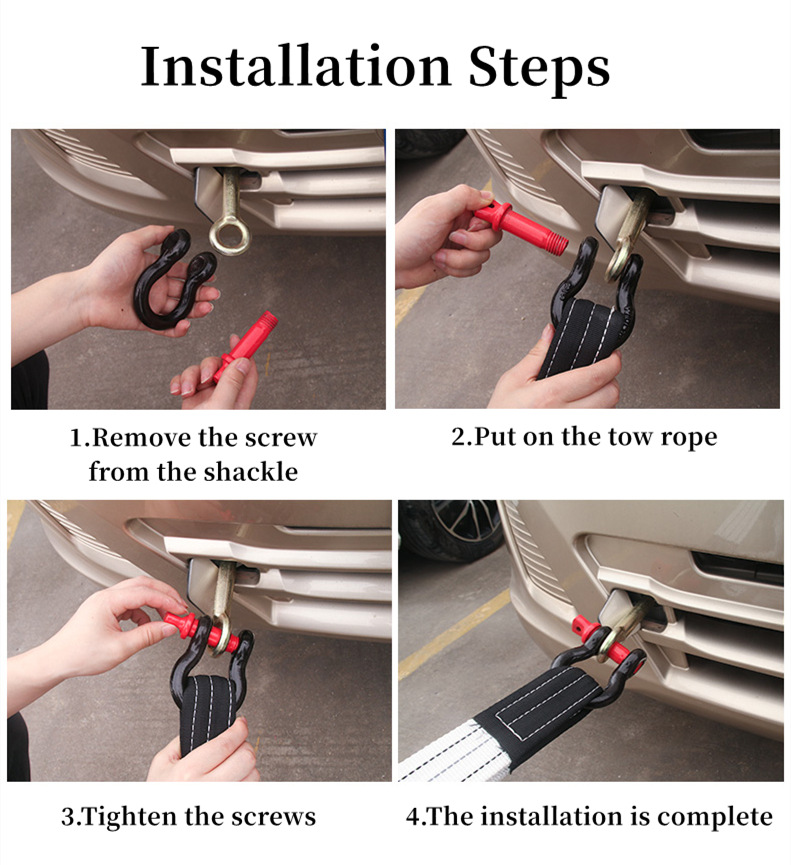 Installation Steps

1.Remove the screw from the shackle

2.Put on the tow rope

3.Tighten the screws

4.The installation is complete