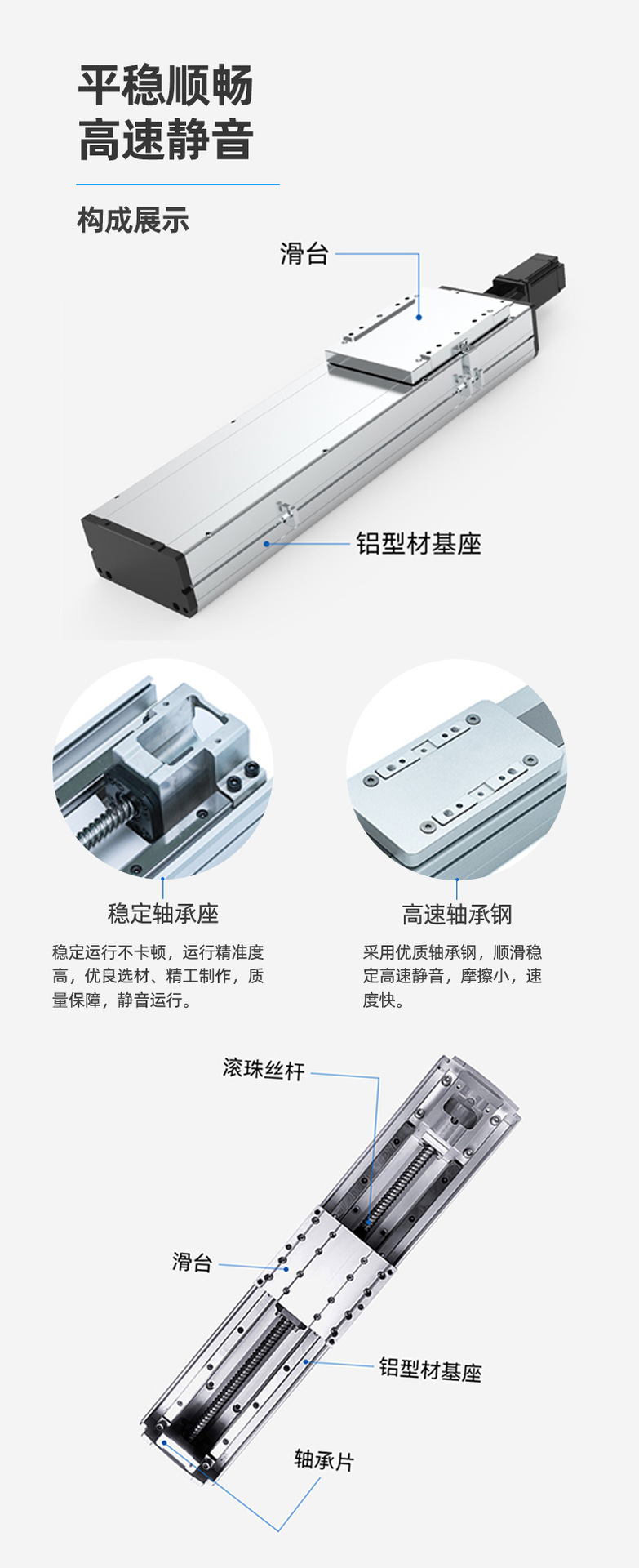 平稳顺畅
高速静音

构成展示

滑台

铝型材基座

稳定轴承座

稳定运行不卡顿，运行精准度高，优良选材、精工制作，质量保障，静音运行。

高速轴承钢

采用优质轴承钢，顺滑稳定高速静音，摩擦小，速度快。

滚珠丝杆

滑台

铝型材基座

轴承片