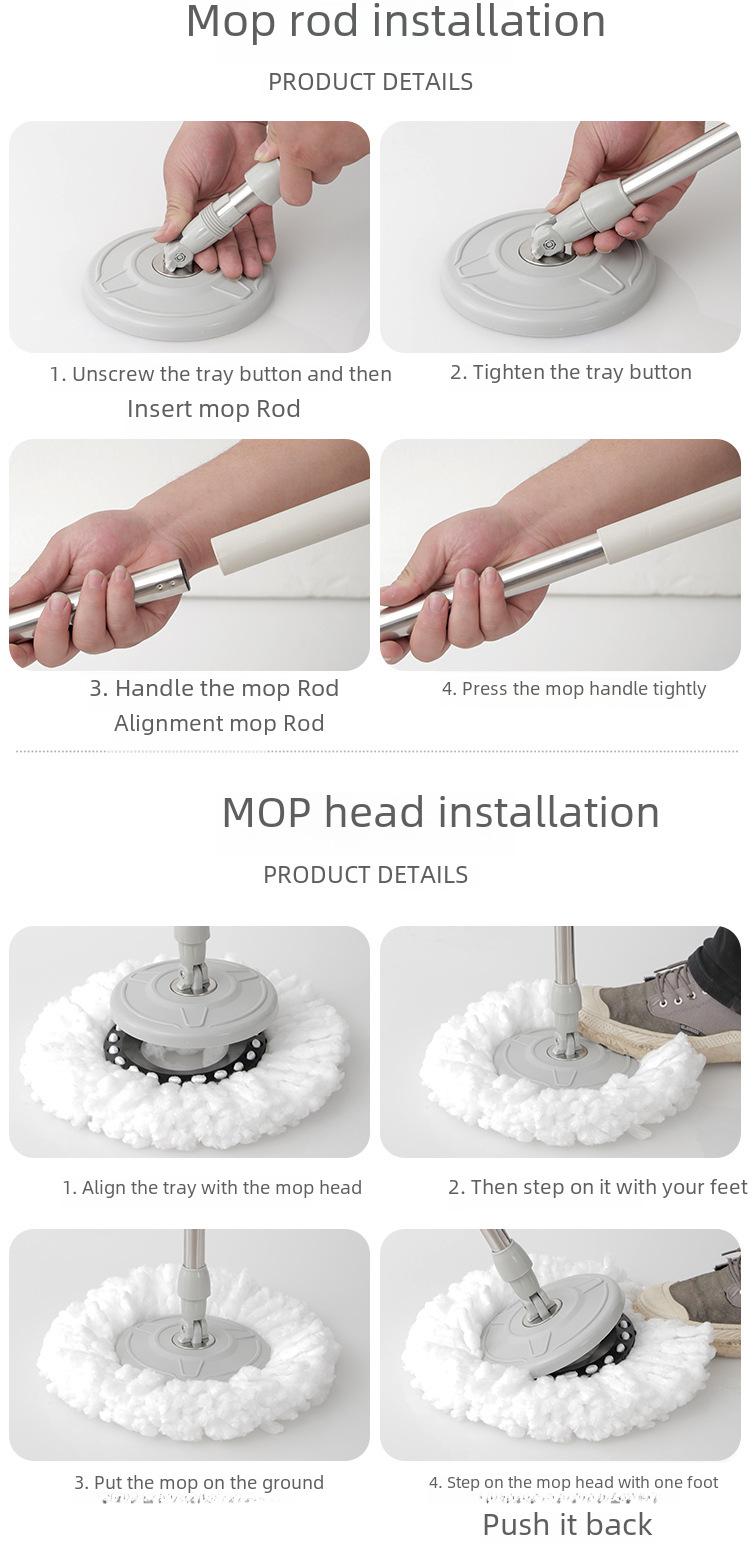 Mop rod installation

PRODUCT DETAILS

1. Unscrew the tray button and then Insert mop Rod

2. Tighten the tray button

3. Handle the mop Rod Alignment mop Rod

4. Press the mop handle tightly

MOP head installation

PRODUCT DETAILS

1. Align the tray with the mop head

2. Then step on it with your feet

3. Put the mop on the ground

4. Step on the mop head with one foot Push it back