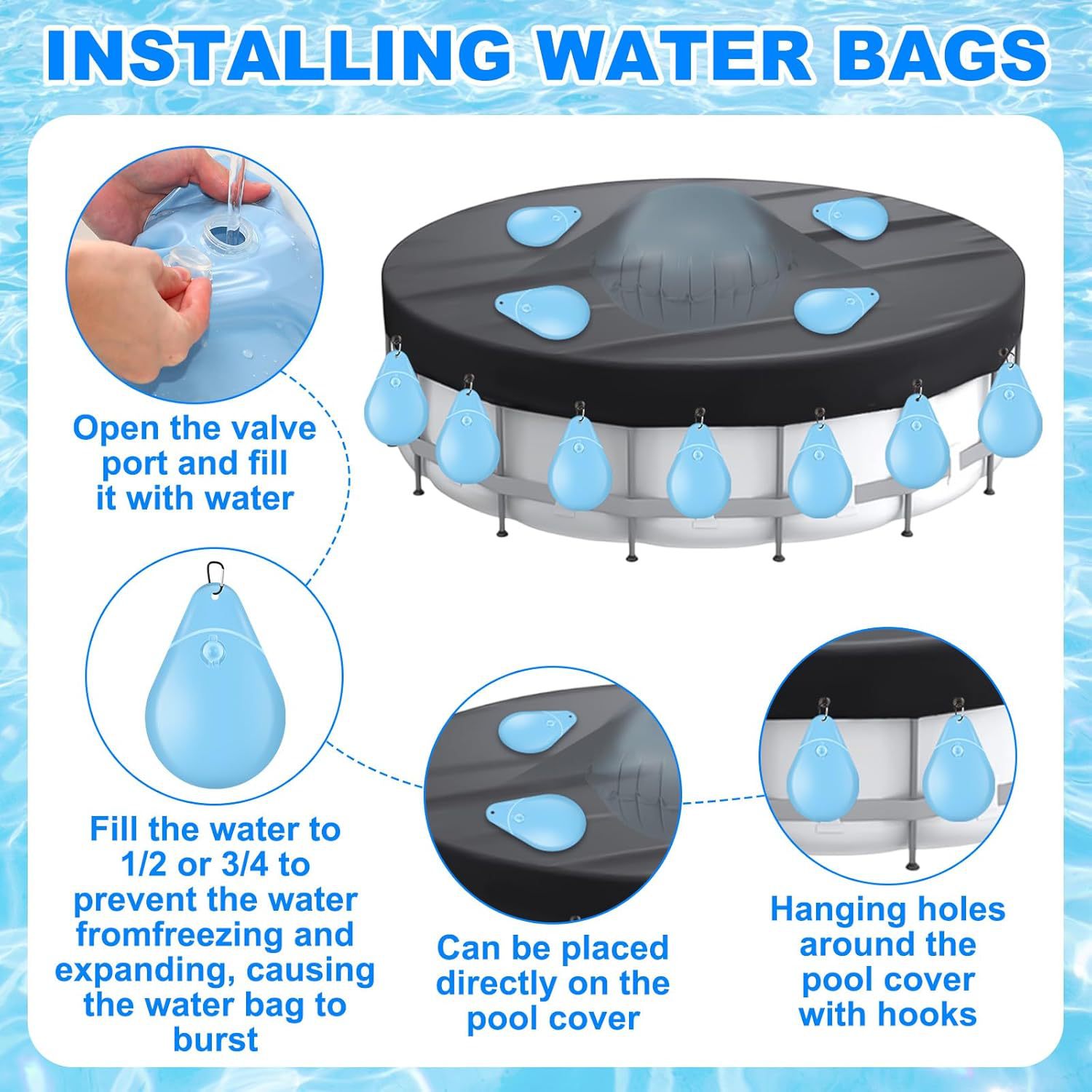 INSTALLING WATER BAGS

Open the valve port and fill it with water

Fill the water to 1/2 or 3/4 to prevent the water fromfreezing and expanding, causing the water bag to burst

Can be placed directly on the pool cover

Hanging holes around the pool cover with hooks