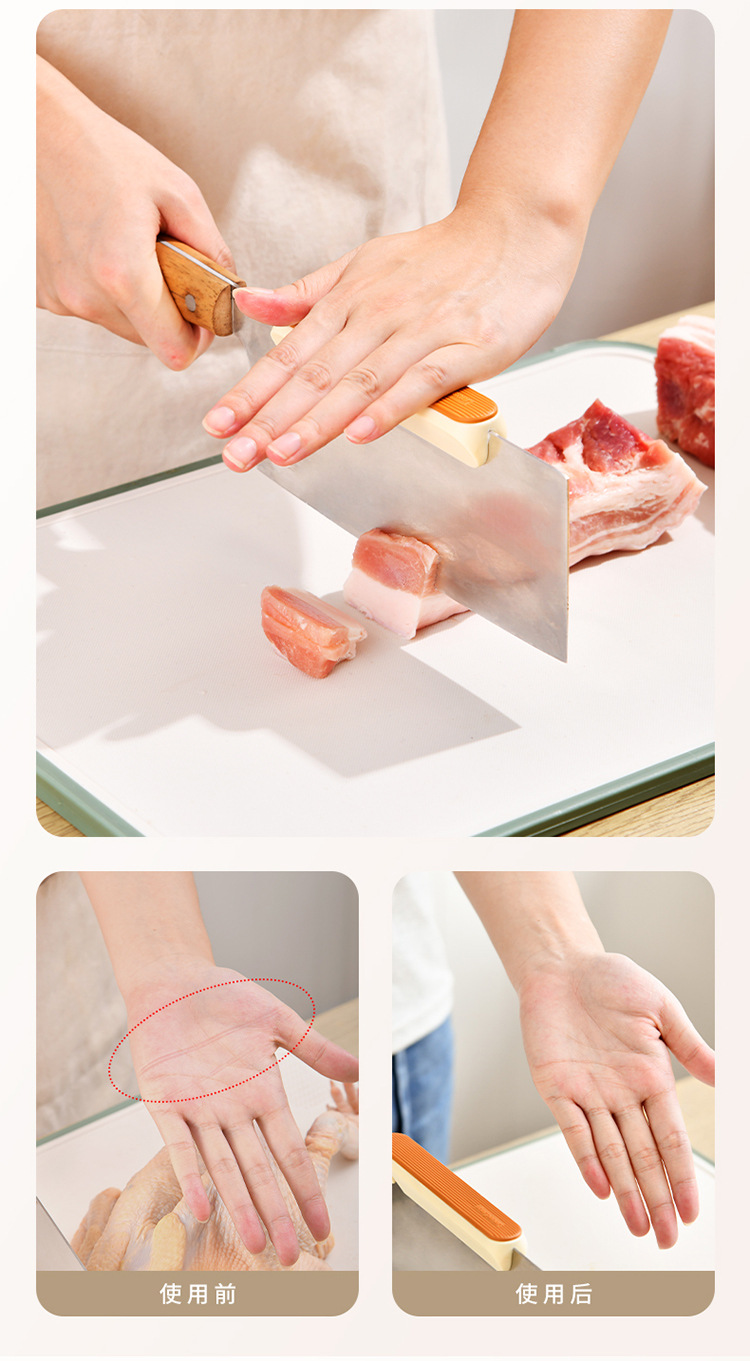 使用前

使用后