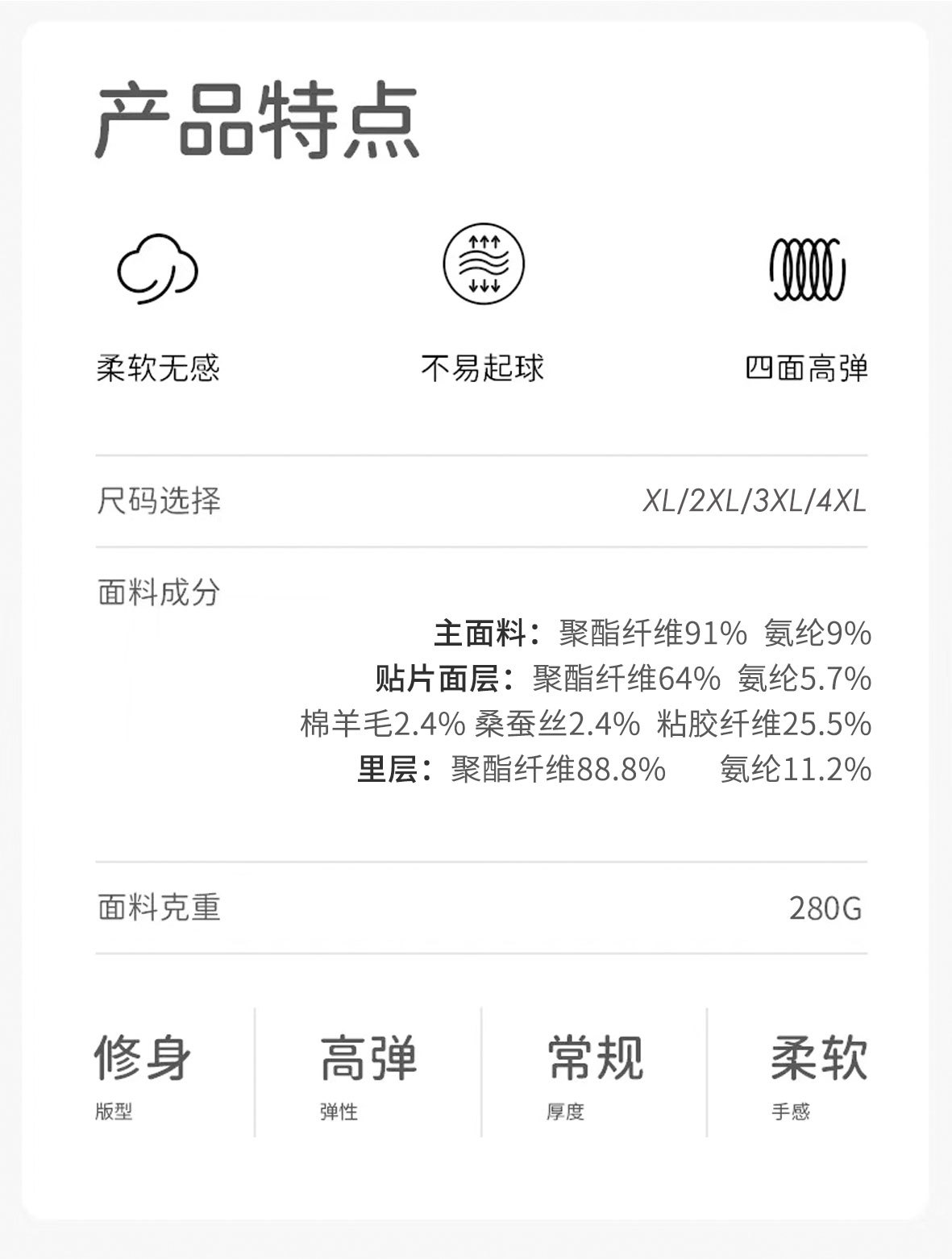 产品特点

柔软无感 不易起球 四面高弹

尺码选择 XL/2XL/3XL/4XL

面料成分

主面料：聚酯纤维91% 氨纶9%
贴片面层：聚酯纤维64% 氨纶5.7%
棉羊毛2.4% 桑蚕丝2.4% 粘胶纤维25.5%
里层：聚酯纤维88.8% 氨纶11.2%

面料克重 280G

修身
版型

高弹
弹性

常规
厚度

柔软
手感