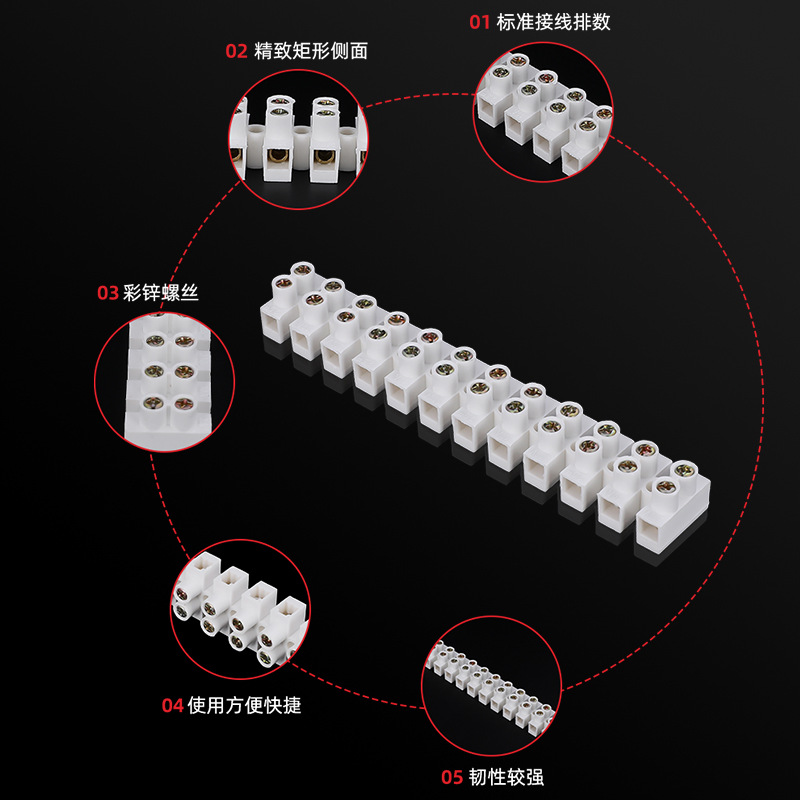 01 标准接线排数

02 精致矩形侧面

03 彩锌螺丝

04 使用方便快捷

05 韧性较强