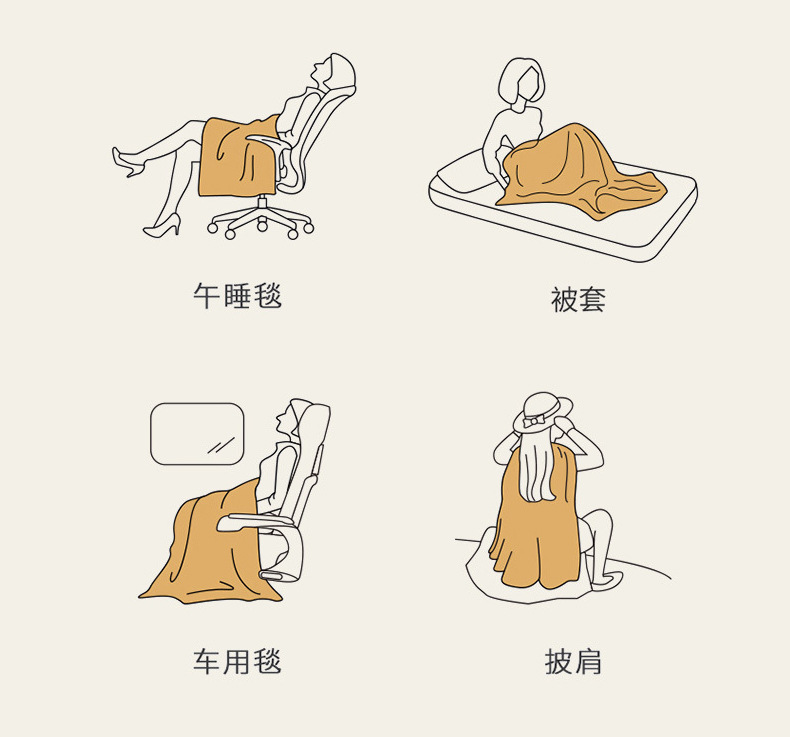 午睡毯

被套

车用毯

披肩