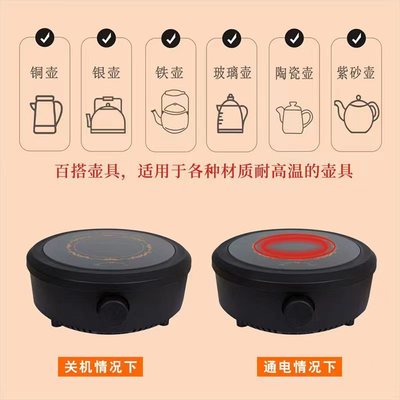 铜壶 银壶 铁壶 玻璃壶 陶瓷壶 紫砂壶

百搭壶具，适用于各种材质耐高温的壶具

关机情况下

通电情况下