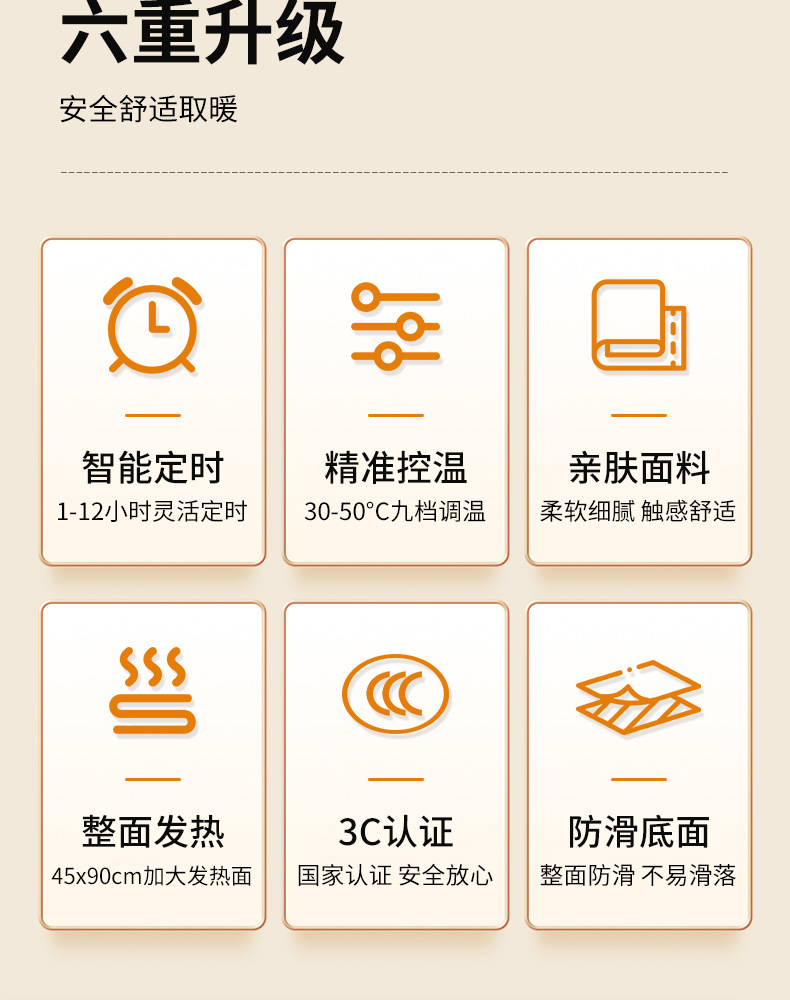 六重升级

安全舒适取暖

智能定时

1-12小时灵活定时

精准控温

30-50°C九档调温

亲肤面料

柔软细腻 触感舒适

整面发热

45x90cm加大发热面

3C认证

国家认证 安全放心

防滑底面

整面防滑 不易滑落