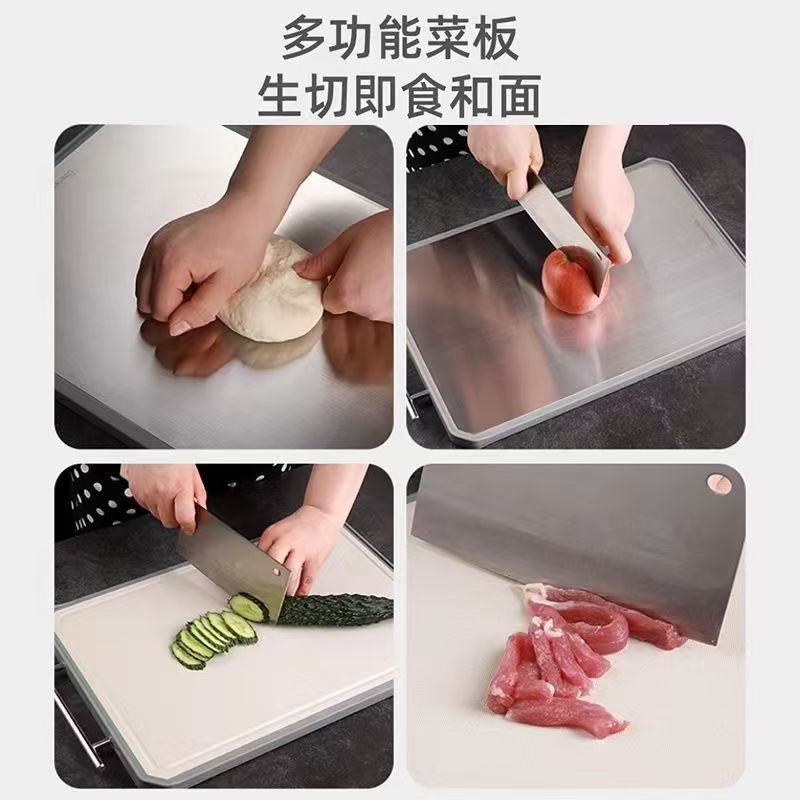 多功能菜板
生切即食和面